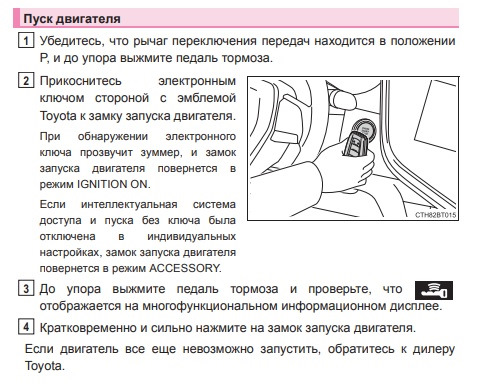 Пуск двигателя

1 Убедитесь, что рычаг переключения передач находится в положении P, и до упора выжмите педаль тормоза.

2 Прикоснитесь электронным ключом стороной с эмблемой Toyota к замку запуска двигателя.

При обнаружении электронного ключа прозвучит зуммер, и замок запуска двигателя повернется в режим IGNITION ON.

Если интеллектуальная система доступа и пуска без ключа была отключена в индивидуальных настройках, замок запуска двигателя повернется в режим ACCESSORY.

CTH82BT015

3 До упора выжмите педаль тормоза и проверьте, что отображается на многофункциональном информационном дисплее.

4 Кратковременно и сильно нажмите на замок запуска двигателя.

Если двигатель все еще невозможно запустить, обратитесь к дилеру Toyota.