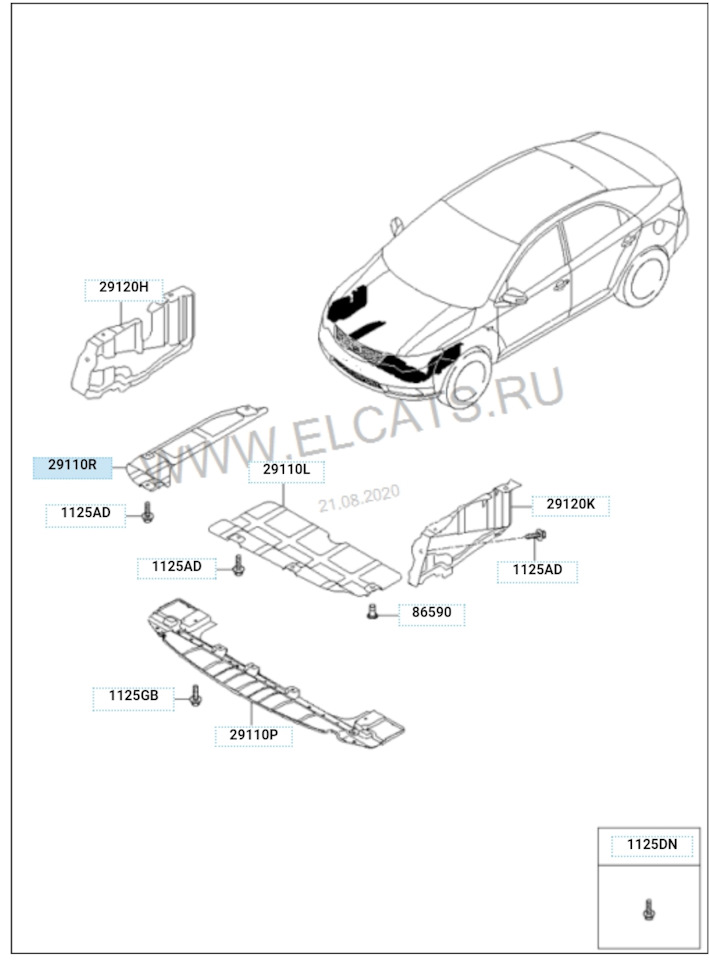 29120H

WWW.ELCATS.RU

29110R

29110L

21.08.2020

1125AD

29120K

1125AD

1125AD

86590

1125GB

29110P

1125DN