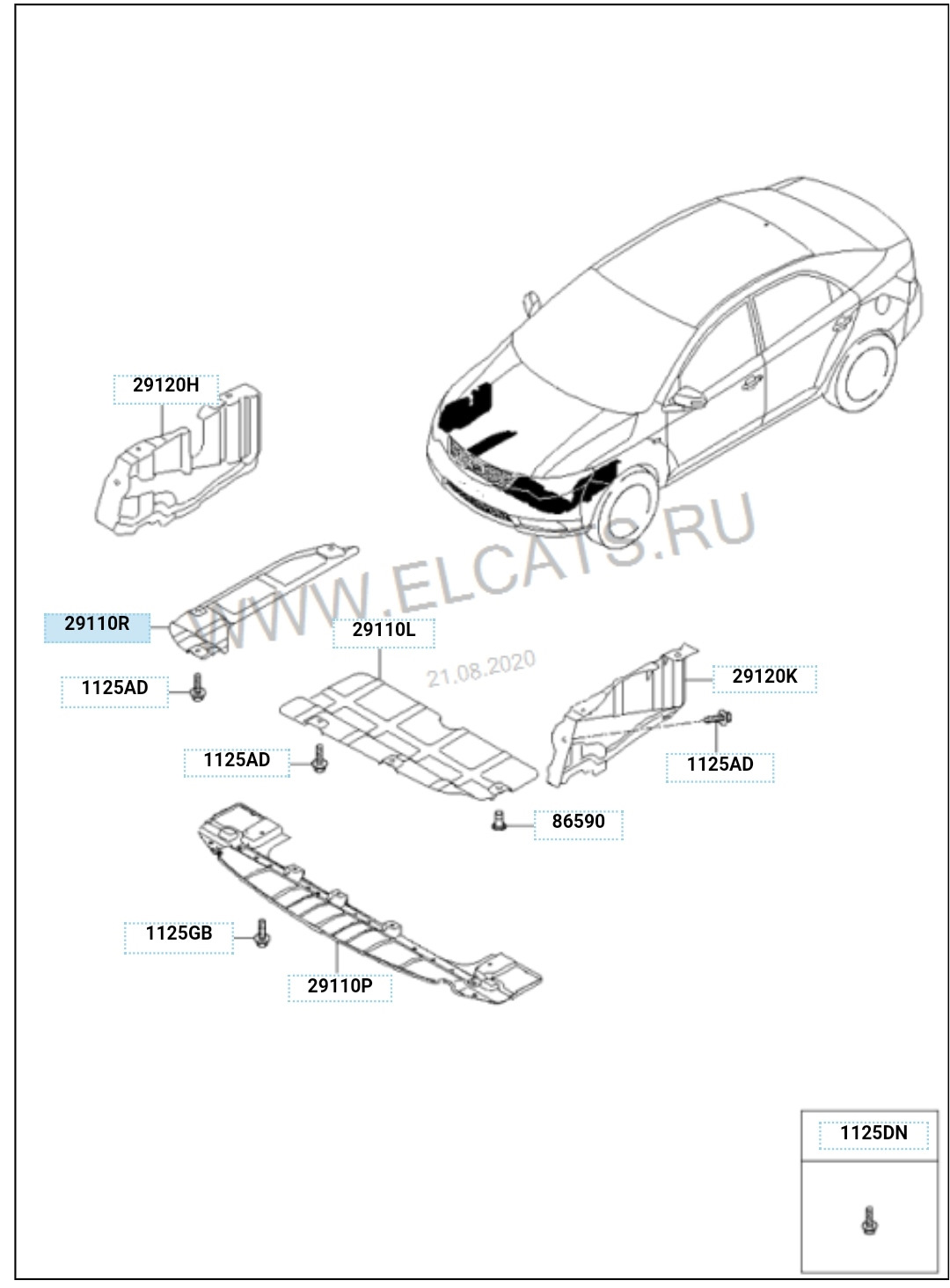 29120H

WWW.ELCATS.RU

29110R

29110L

21.08.2020

1125AD

29120K

1125AD

1125AD

86590

1125GB

29110P

1125DN