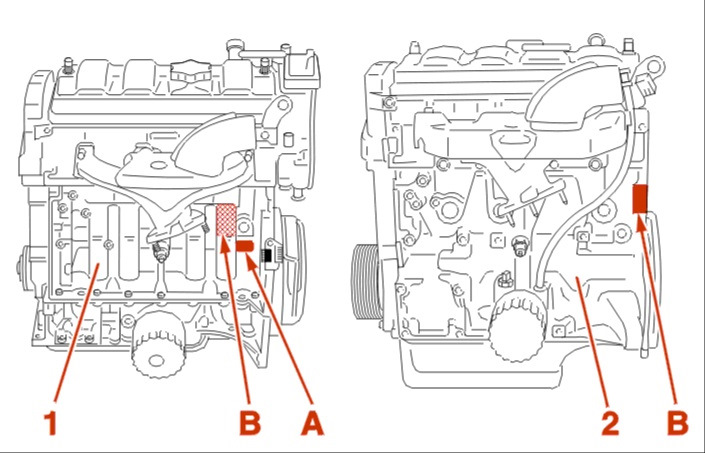 1
B
A
2
B