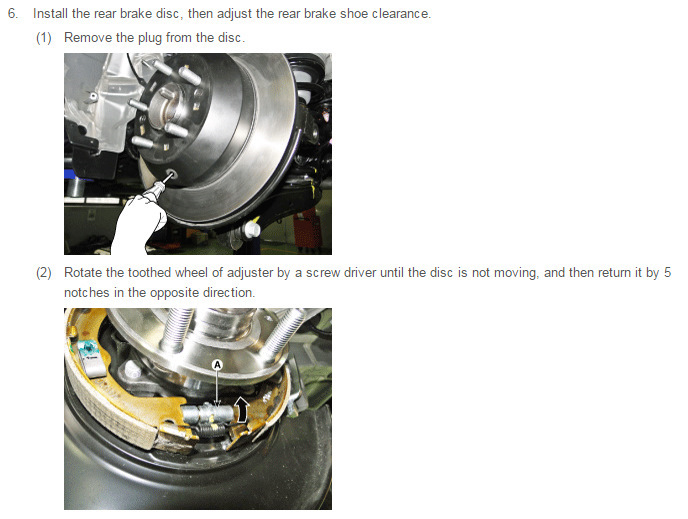 6. Install the rear brake disc, then adjust the rear brake shoe clearance.

(1) Remove the plug from the disc.

(2) Rotate the toothed wheel of adjuster by a screw driver until the disc is not moving, and then return it by 5 notches in the opposite direction.

A