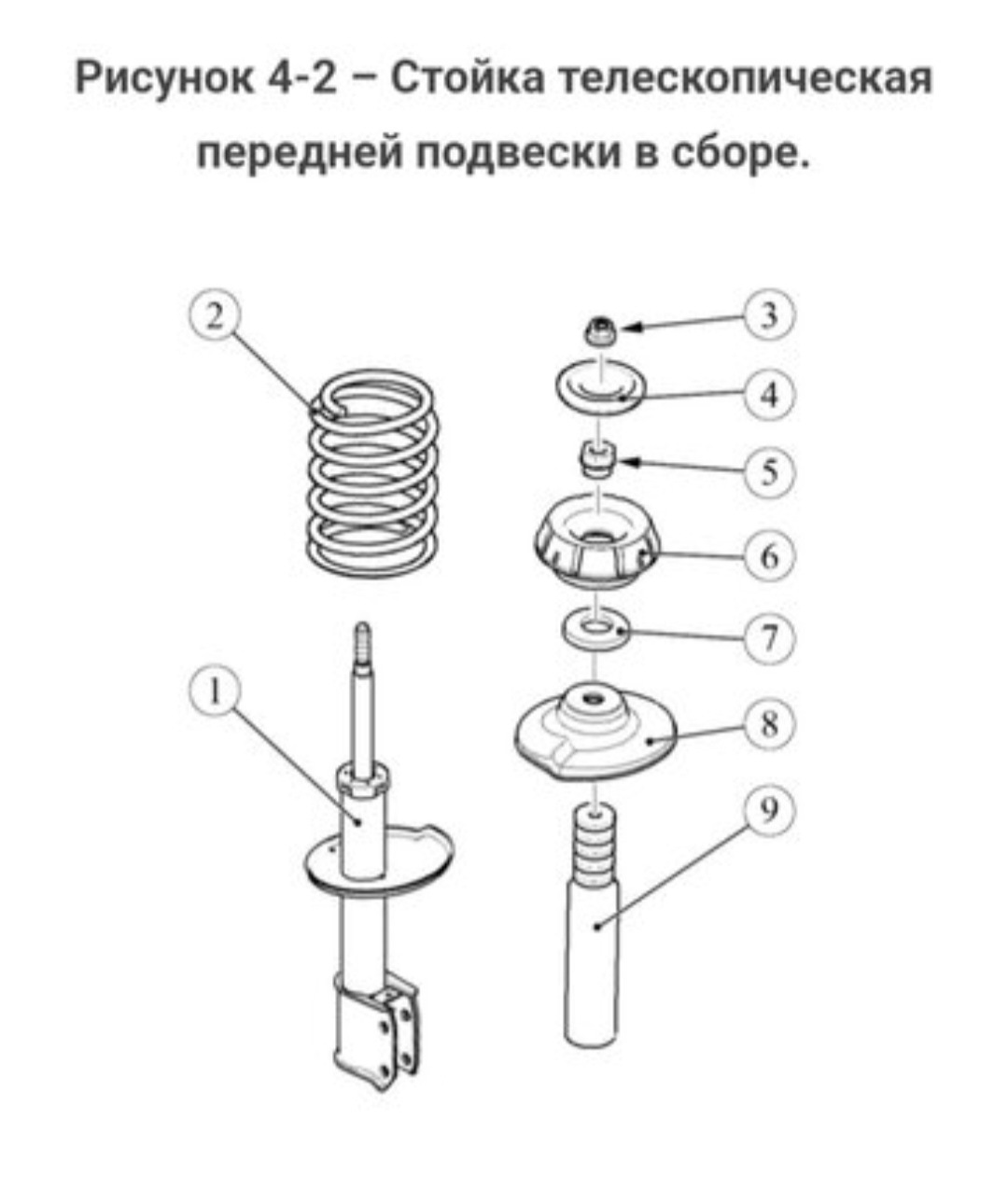 Рисунок 4-2 – Стойка телескопическая передней подвески в сборе.

2
3
4
5
6
7
1
8
9