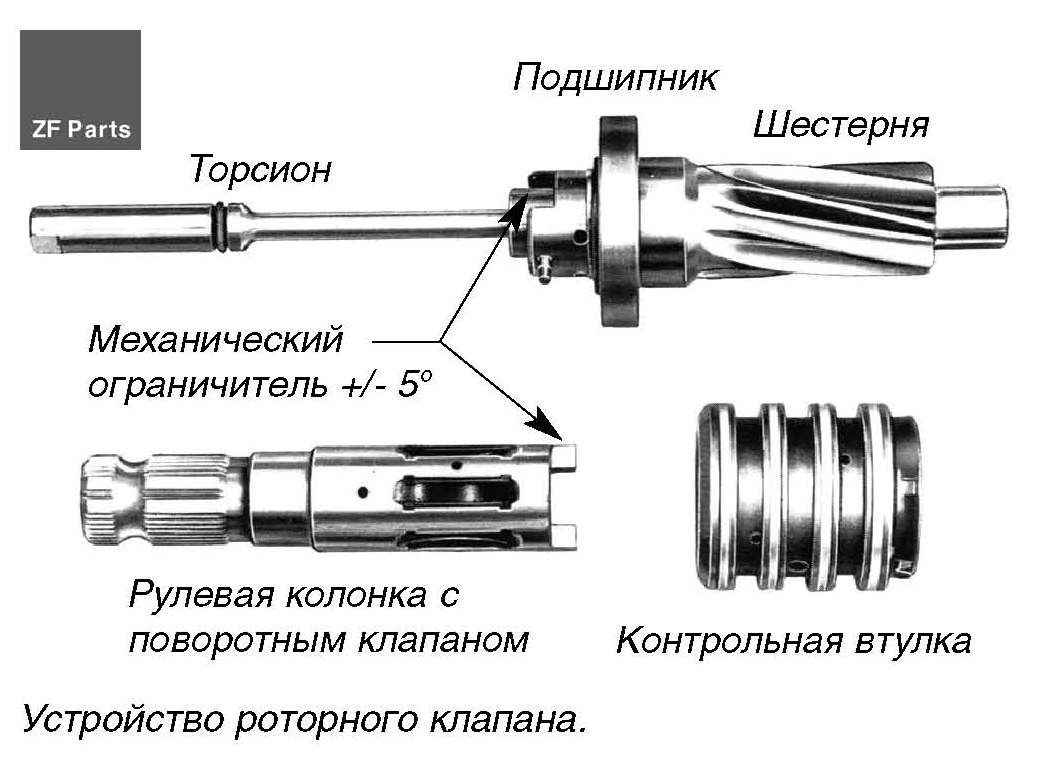 ZF Parts

Подшипник

Шестерня

Торсион

Механический ограничитель +/- 5°

Рулевая колонка с поворотным клапаном

Контрольная втулка

Устройство роторного клапана.