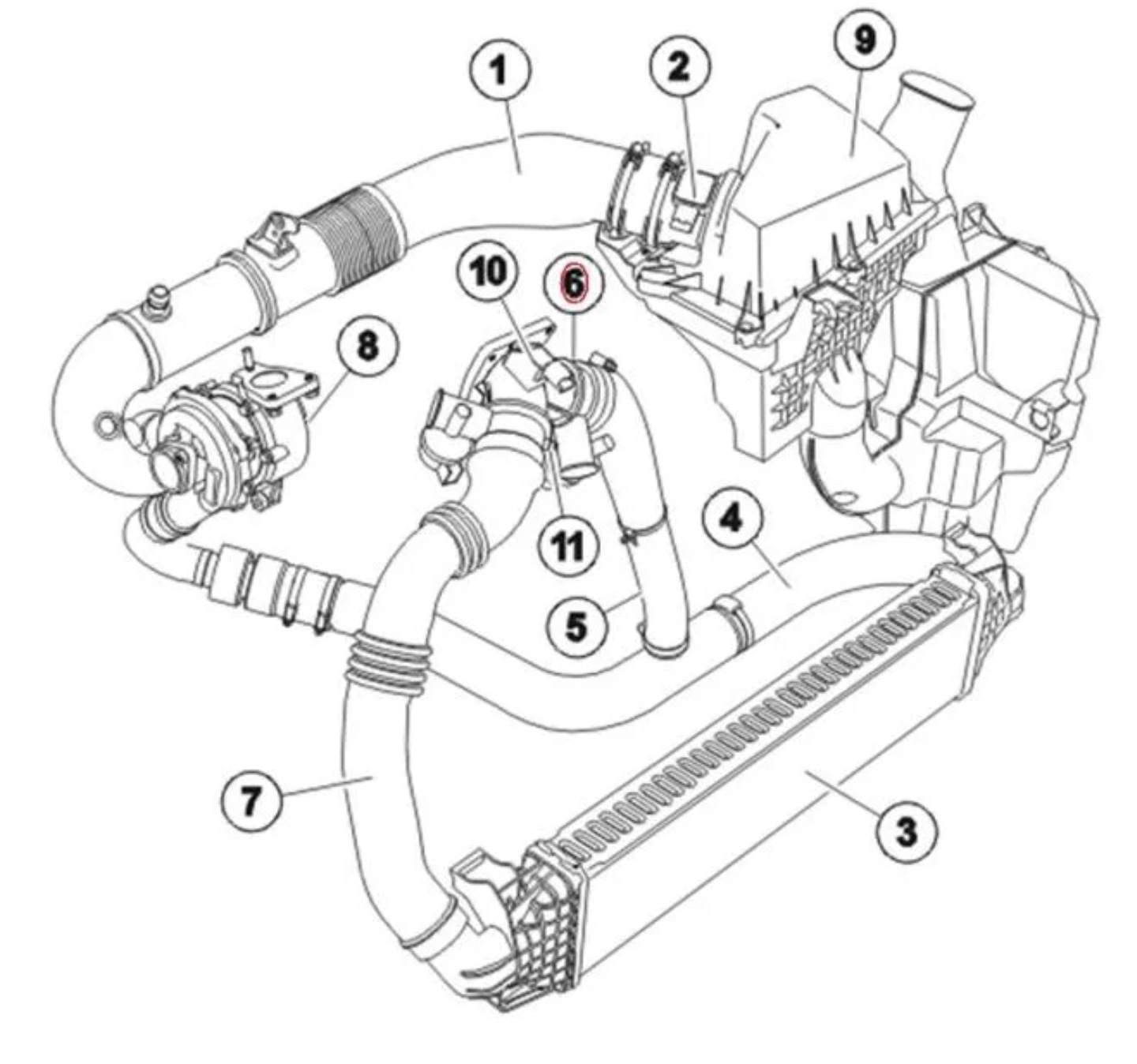 1
2
9
10
6
8
11
4
5
7
3