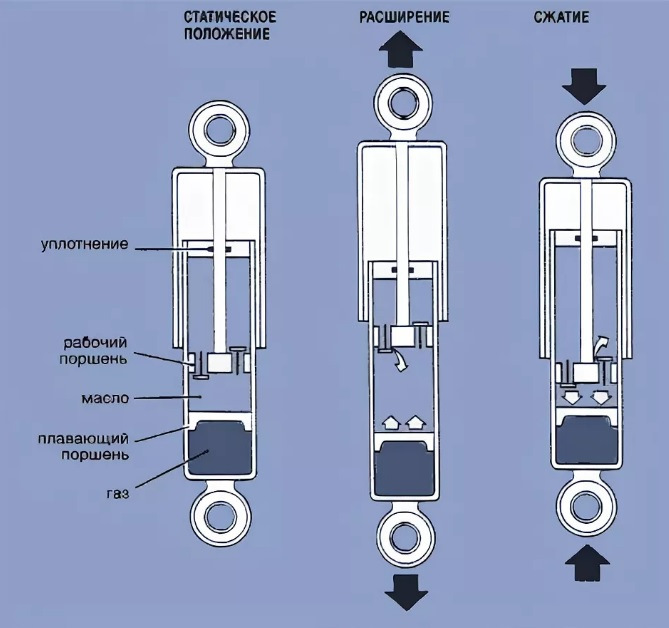 СТАТИЧЕСКОЕ ПОЛОЖЕНИЕ

РАСШИРЕНИЕ

СЖАТИЕ

уплотнение

рабочий поршень

масло

плавающий поршень

газ