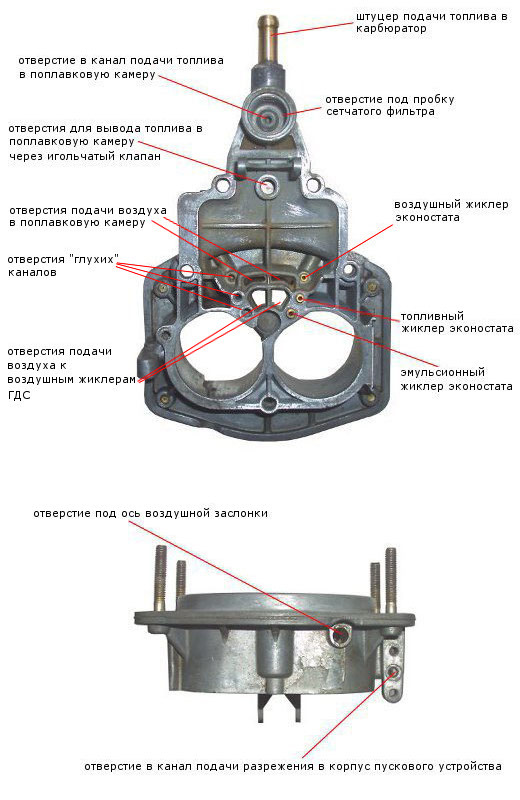 штуцер подачи топлива в карбюратор

отверстие в канал подачи топлива в поплавковую камеру

отверстие под пробку сетчатого фильтра

отверстия для вывода топлива в поплавковую камеру через игольчатый клапан

отверстия подачи воздуха в поплавковую камеру

воздушный жиклер эконостата

отверстия "глухих" каналов

топливный жиклер эконостата

отверстия подачи воздуха к воздушным жиклерам ГДС

эмульсионный жиклер эконостата

отверстие под ось воздушной заслонки

отверстие в канал подачи разрежения в корпус пускового устройства