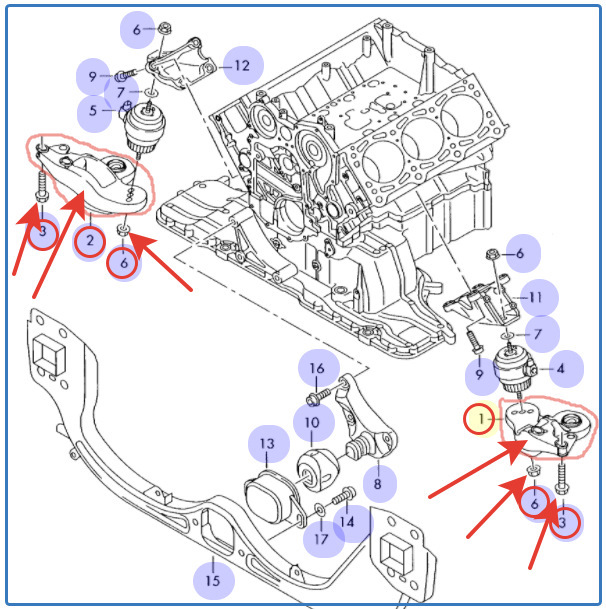 6
12
9
7
5
3
2
6
6
11
7
9
4
1
6
3
16
10
13
8
14
17
15