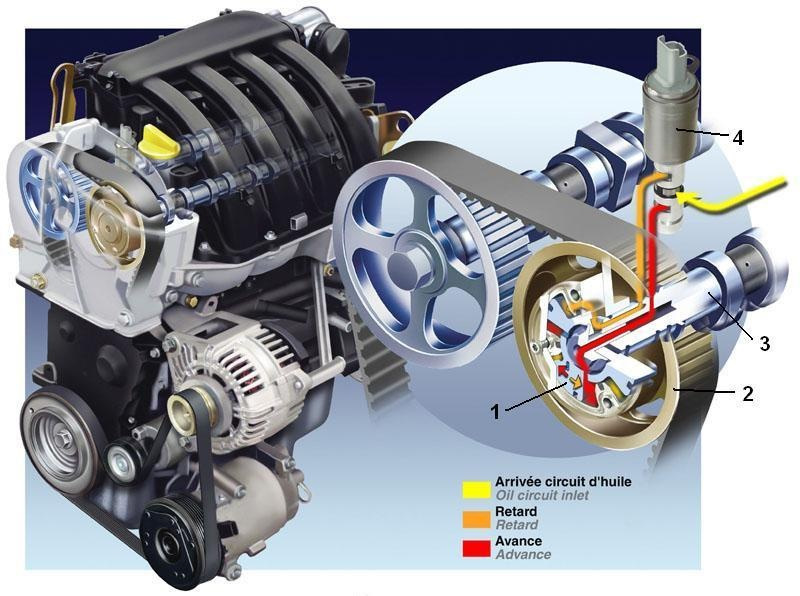 4

3

2

1

Arrivée circuit d'huile
Oil circuit inlet
Retard
Retard
Avance
Advance