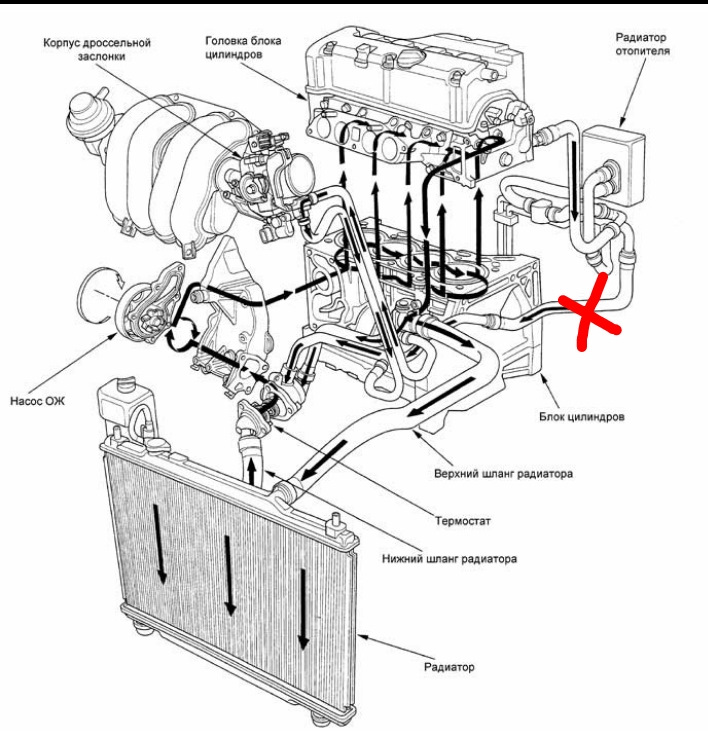 Корпус дроссельной заслонки

Головка блока цилиндров

Радиатор отопителя

Насос ОЖ

Блок цилиндров

Верхний шланг радиатора

Термостат

Нижний шланг радиатора

Радиатор