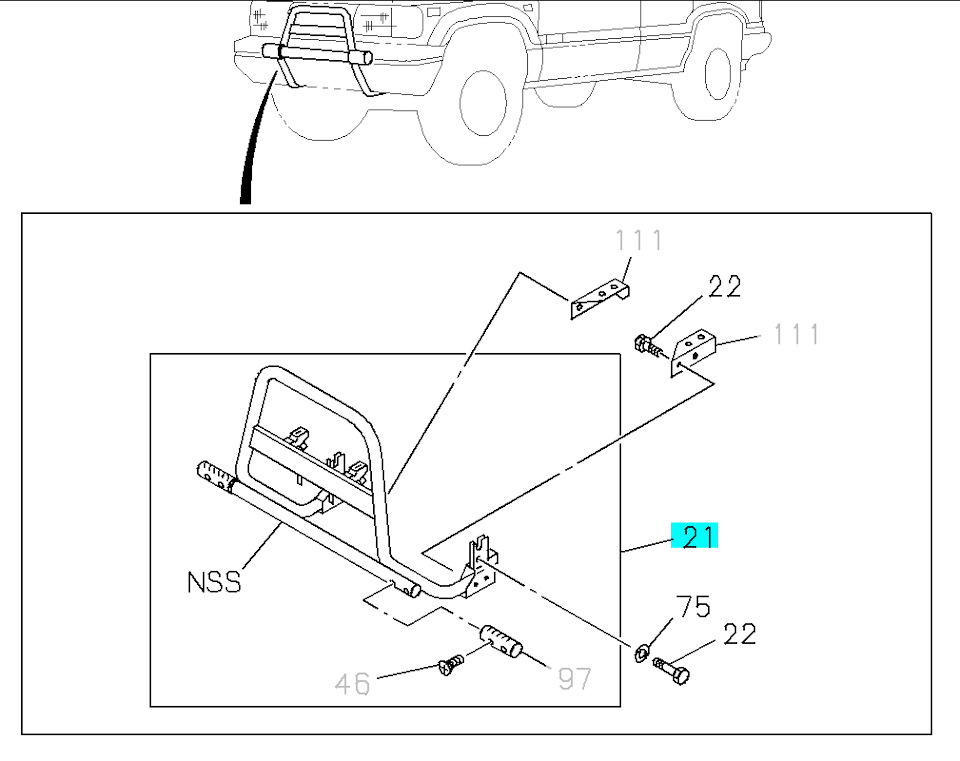 111
22
111
21
NSS
75
22
46
97