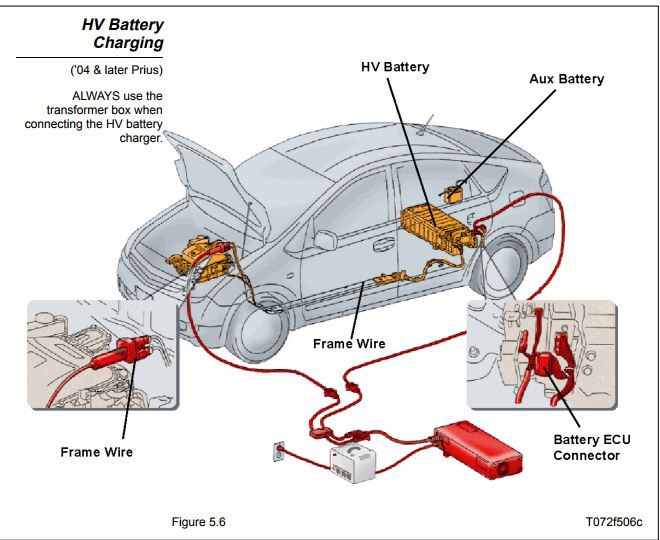 HV Battery Charging

('04 & later Prius)

ALWAYS use the transformer box when connecting the HV battery charger.

HV Battery

Aux Battery

Frame Wire

Frame Wire

Battery ECU Connector

Figure 5.6

T072f506c