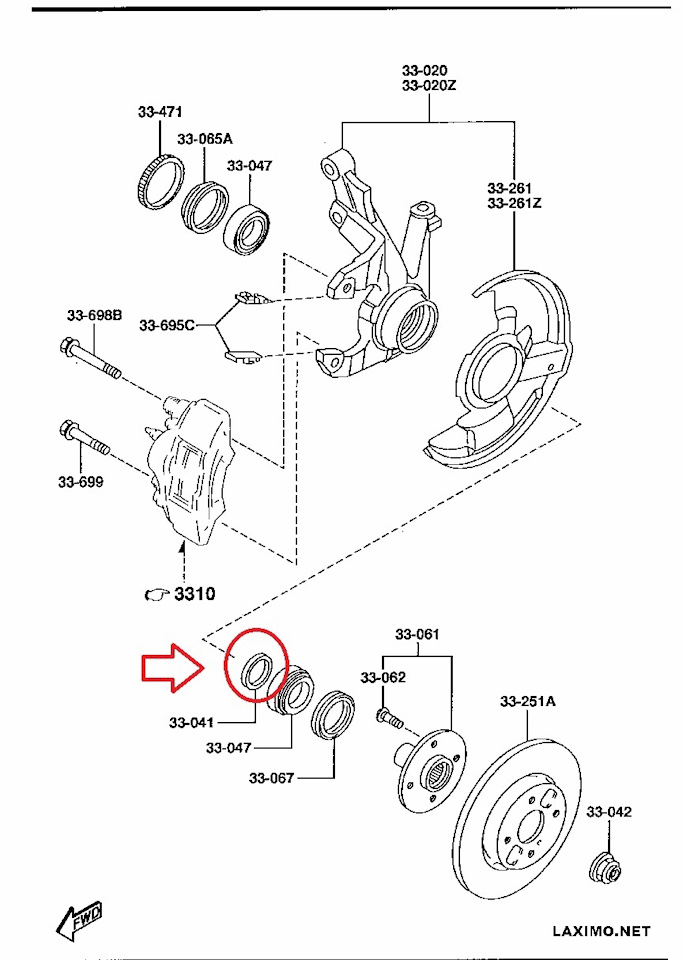 33-020
33-020Z
33-471
33-065A
33-047
33-261
33-261Z
33-698B
33-695C
33-699
3310
33-061
33-062
33-251A
33-041
33-047
33-067
33-042
FWD
LAXIMO.NET