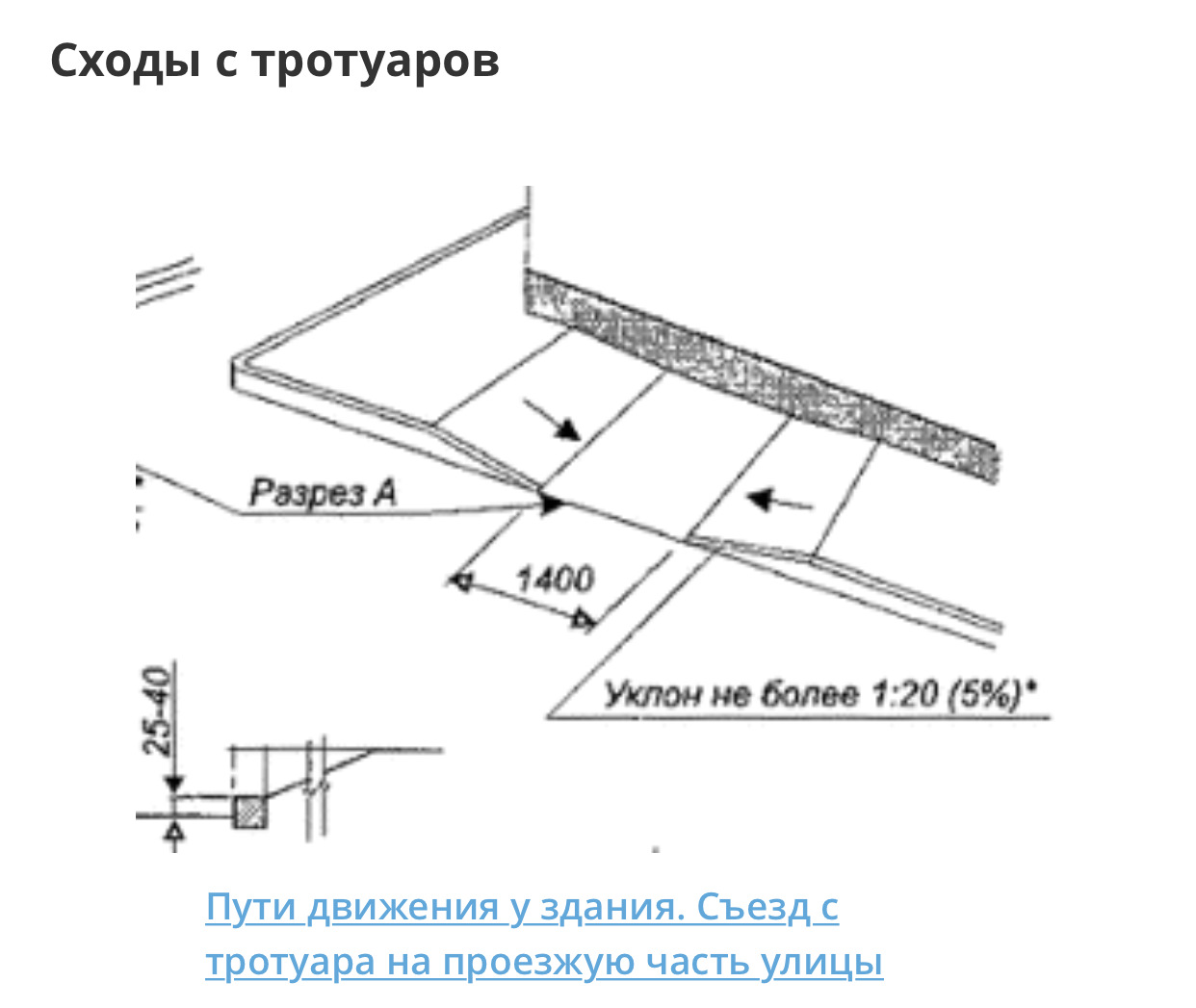 Сходы с тротуаров

Разрез А

1400

Уклон не более 1:20 (5%)*

25-40

Пути движения у здания. Съезд с тротуара на проезжую часть улицы