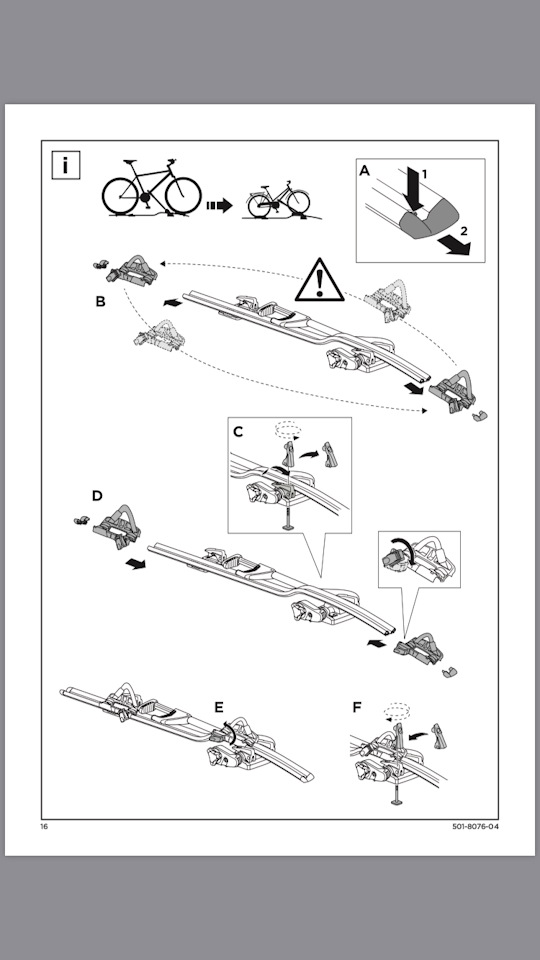 i

A
1
2

B

C

D

E

F

16

501-8076-04