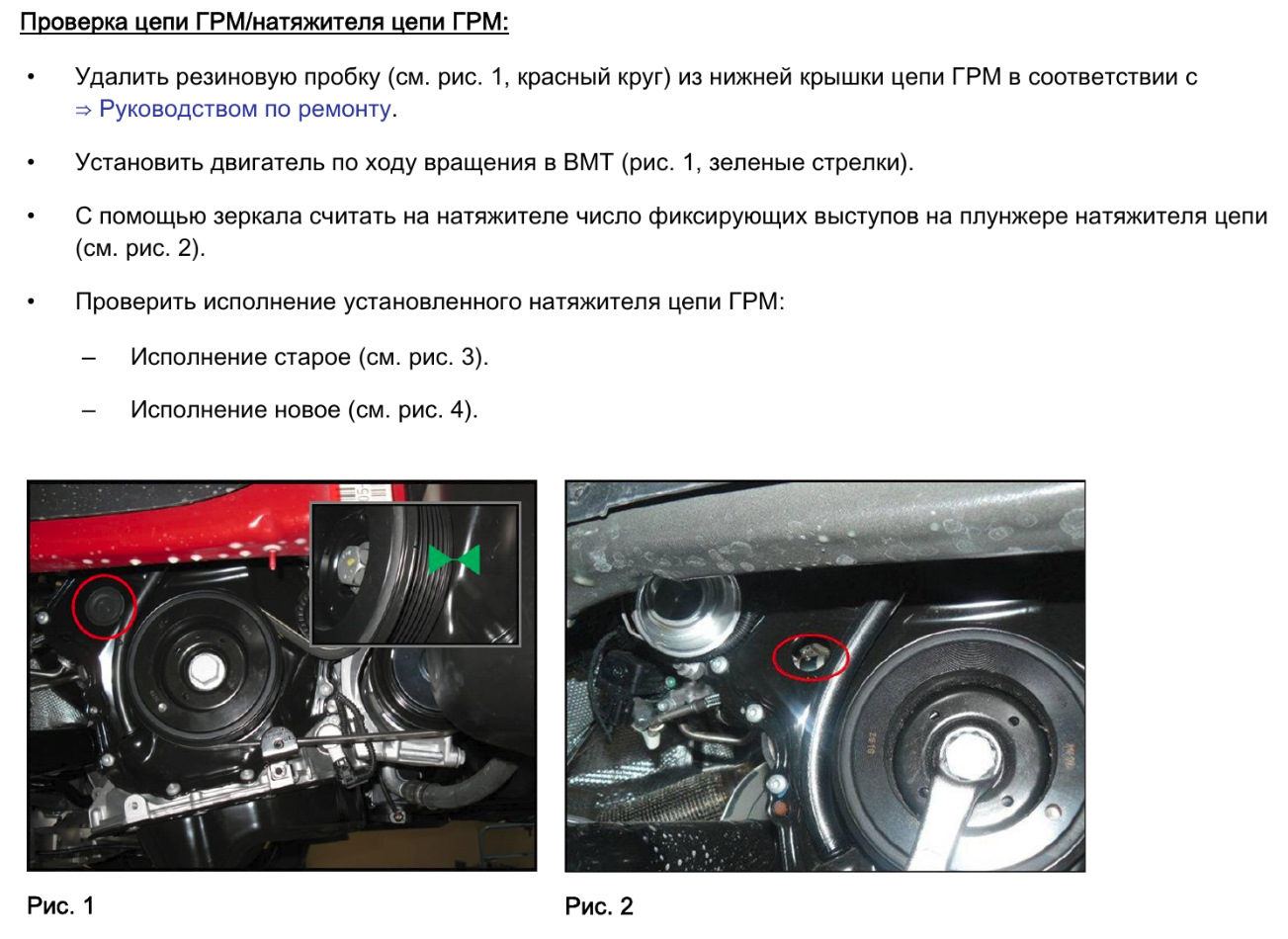 Проверка цепи ГРМ/натяжителя цепи ГРМ:

• Удалить резиновую пробку (см. рис. 1, красный круг) из нижней крышки цепи ГРМ в соответствии с ⇒ Руководством по ремонту.

• Установить двигатель по ходу вращения в ВМТ (рис. 1, зеленые стрелки).

• С помощью зеркала считать на натяжителе число фиксирующих выступов на плунжере натяжителя цепи (см. рис. 2).

• Проверить исполнение установленного натяжителя цепи ГРМ:

– Исполнение старое (см. рис. 3).

– Исполнение новое (см. рис. 4).

Рис. 1

Рис. 2