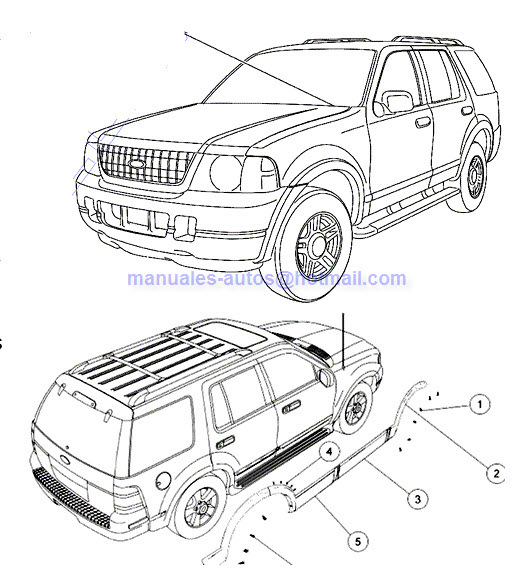 manuales-autos@hotmail.com

1
2
3
4
5