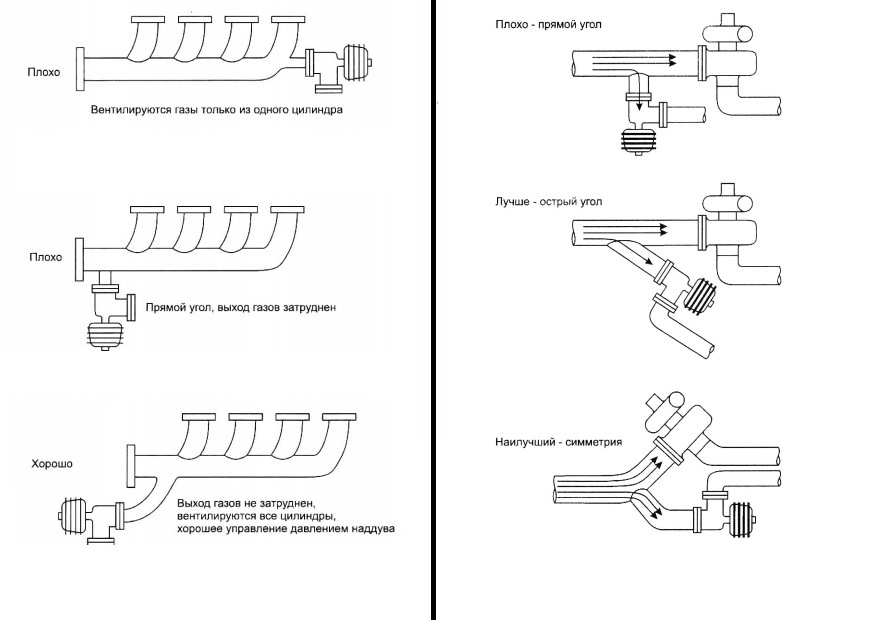 Плохо

Вентилируются газы только из одного цилиндра

Плохо

Прямой угол, выход газов затруднен

Хорошо

Выход газов не затруднен, вентилируются все цилиндры, хорошее управление давлением наддува

Плохо - прямой угол

Лучше - острый угол

Наилучший - симметрия