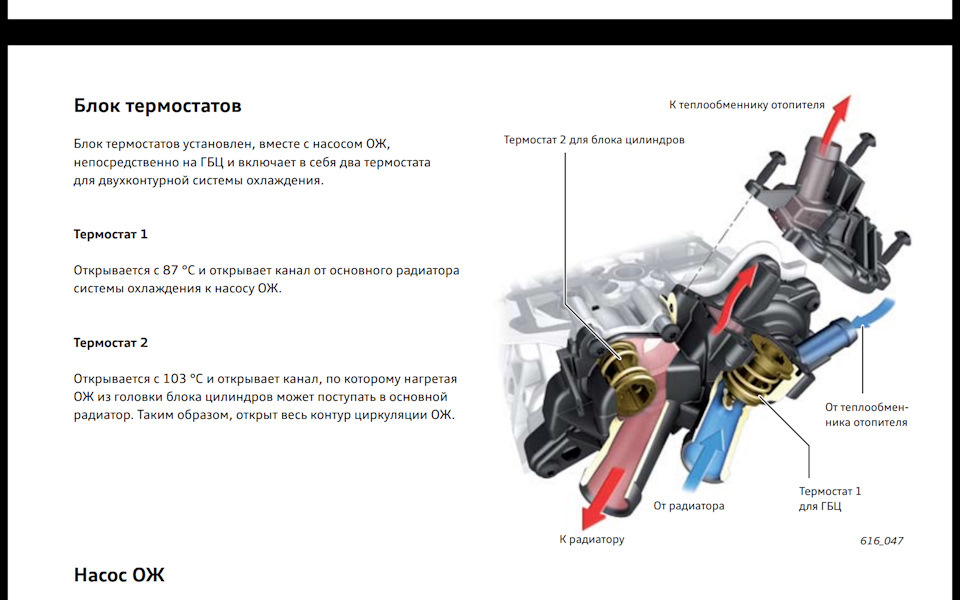 Блок термостатов

Блок термостатов установлен, вместе с насосом ОЖ, непосредственно на ГБЦ и включает в себя два термостата для двухконтурной системы охлаждения.

Термостат 1

Открывается с 87 °C и открывает канал от основного радиатора системы охлаждения к насосу ОЖ.

Термостат 2

Открывается с 103 °C и открывает канал, по которому нагретая ОЖ из головки блока цилиндров может поступать в основной радиатор. Таким образом, открыт весь контур циркуляции ОЖ.

К теплообменнику отопителя

Термостат 2 для блока цилиндров

От теплообменника отопителя

Термостат 1 для ГБЦ

От радиатора

К радиатору

616_047

Насос ОЖ