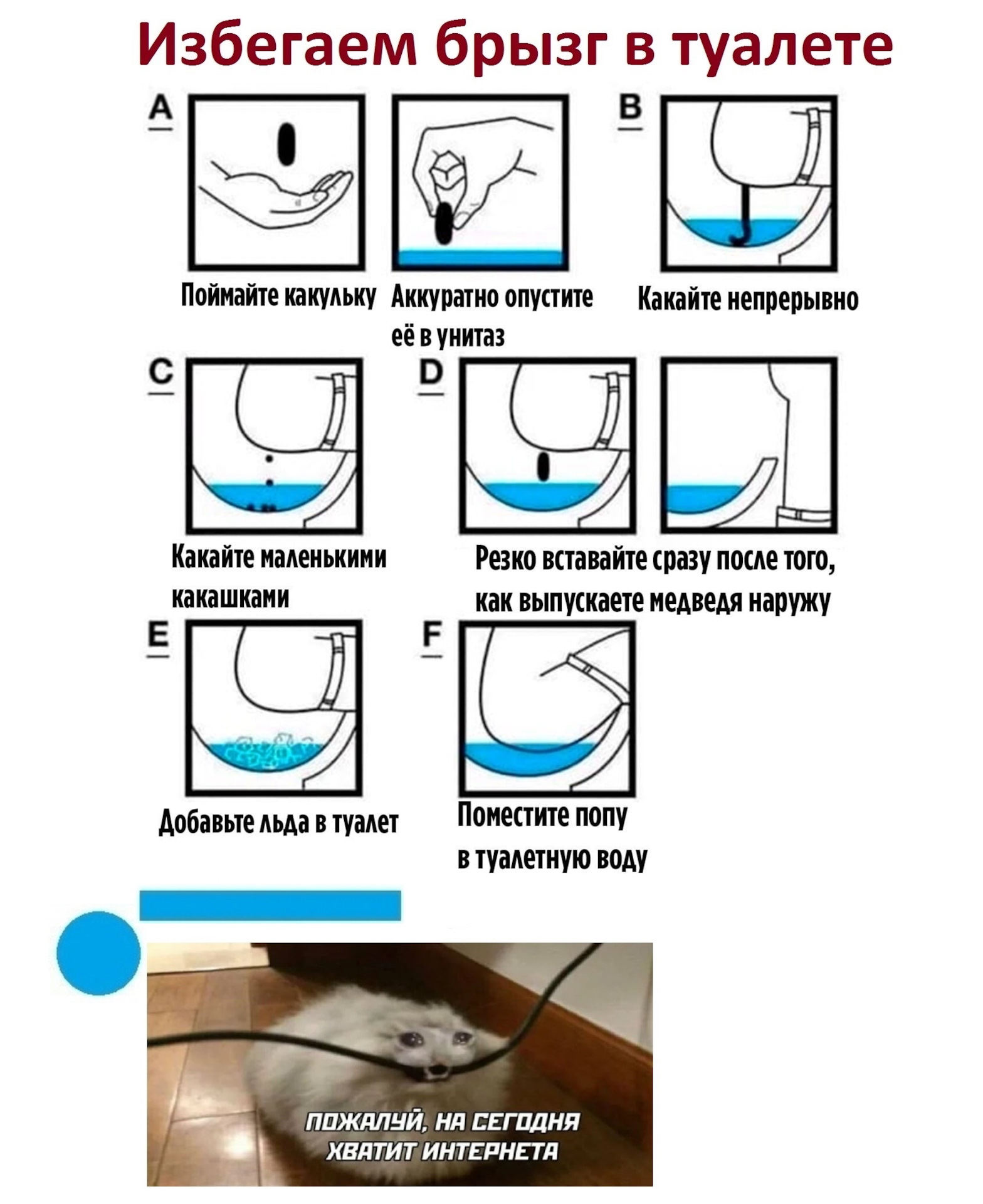 Избегаем брызг в туалете

A

Поймайте какульку

Аккуратно опустите её в унитаз

B

Какайте непрерывно

C

Какайте маленькими какашками

D

Резко вставайте сразу после того, как выпускаете медведя наружу

E

Добавьте льда в туалет

F

Поместите попу в туалетную воду

ПОЖАЛУЙ, НА СЕГОДНЯ ХВАТИТ ИНТЕРНЕТА