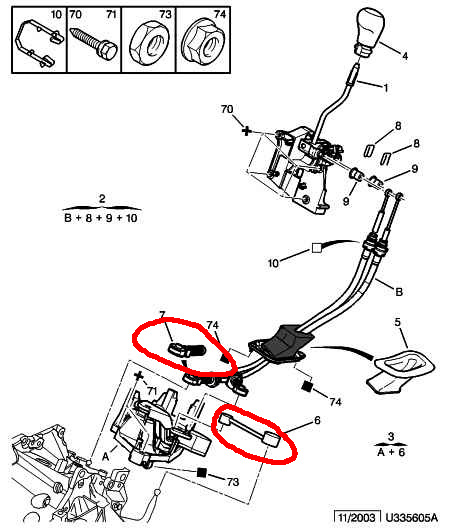 10
70 71
73
74

4
1
70
8
8
9
9

2
B + 8 + 9 + 10

10
B
7
74
5
71
74
6
3
A + 6
A
73

11/2003 U335605A