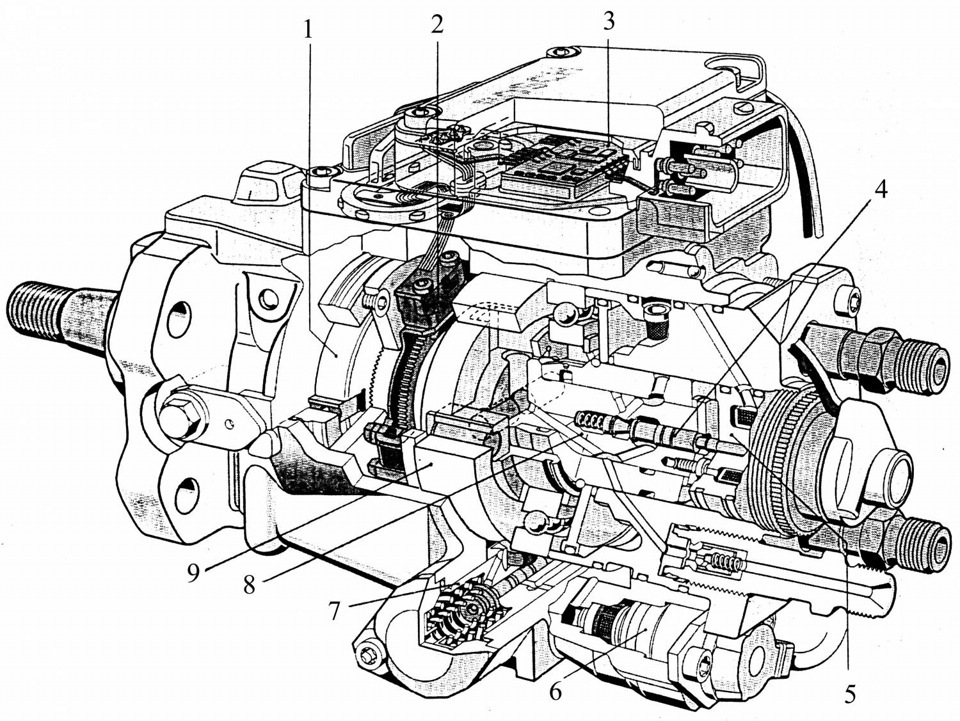 1
2
3
4
9
8
7
6
5