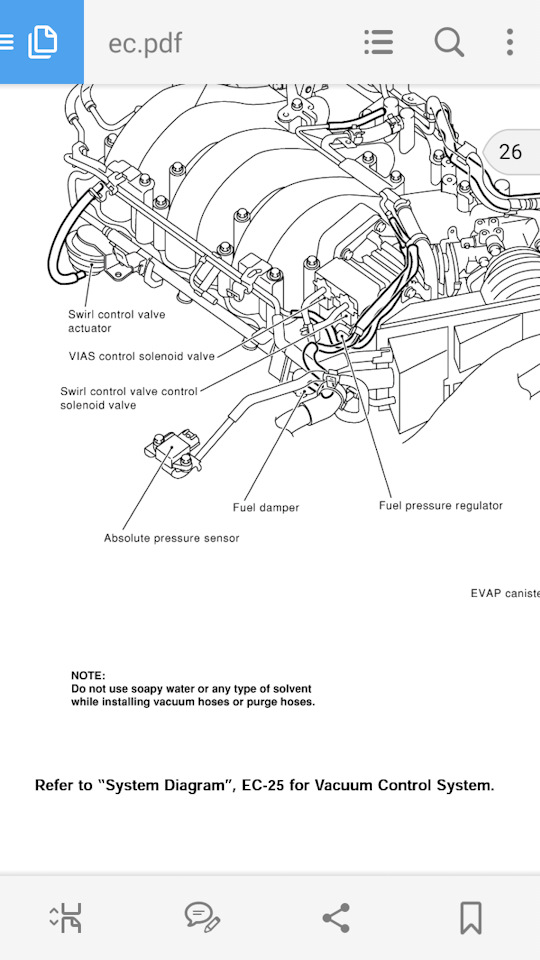 ec.pdf

26

Swirl control valve actuator

VIAS control solenoid valve

Swirl control valve control solenoid valve

Fuel damper

Fuel pressure regulator

Absolute pressure sensor

EVAP caniste

NOTE:
Do not use soapy water or any type of solvent while installing vacuum hoses or purge hoses.

Refer to "System Diagram", EC-25 for Vacuum Control System.