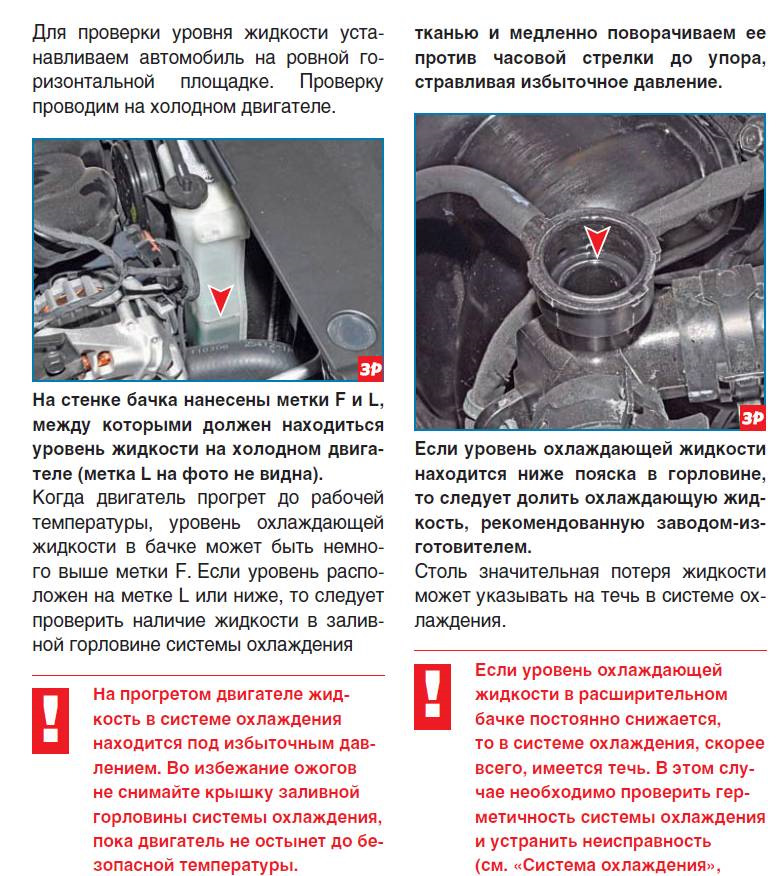 Для проверки уровня жидкости устанавливаем автомобиль на ровной горизонтальной площадке. Проверку проводим на холодном двигателе.

ЗР

На стенке бачка нанесены метки F и L, между которыми должен находиться уровень жидкости на холодном двигателе (метка L на фото не видна).

Когда двигатель прогрет до рабочей температуры, уровень охлаждающей жидкости в бачке может быть немного выше метки F. Если уровень расположен на метке L или ниже, то следует проверить наличие жидкости в заливной горловине системы охлаждения

!

На прогретом двигателе жидкость в системе охлаждения находится под избыточным давлением. Во избежание ожогов не снимайте крышку заливной горловины системы охлаждения, пока двигатель не остынет до безопасной температуры.

тканью и медленно поворачиваем ее против часовой стрелки до упора, стравливая избыточное давление.

ЗР

Если уровень охлаждающей жидкости находится ниже пояска в горловине, то следует долить охлаждающую жидкость, рекомендованную заводом-изготовителем.

Столь значительная потеря жидкости может указывать на течь в системе охлаждения.

!

Если уровень охлаждающей жидкости в расширительном бачке постоянно снижается, то в системе охлаждения, скорее всего, имеется течь. В этом случае необходимо проверить герметичность системы охлаждения и устранить неисправность (см. «Система охлаждения»,