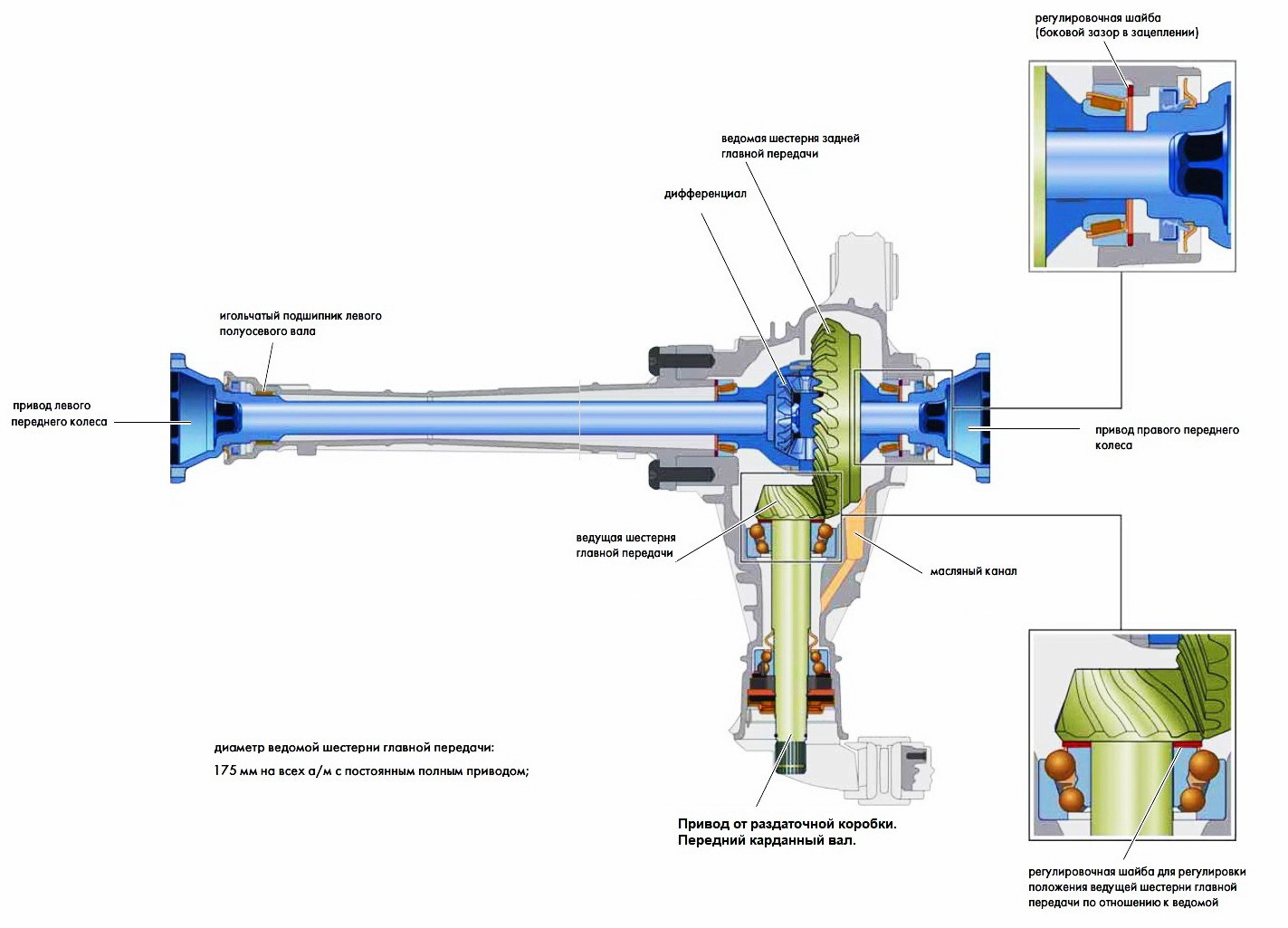 регулировочная шайба
(боковой зазор в зацеплении)

ведомая шестерня задней
главной передачи

дифференциал

игольчатый подшипник левого
полуосевого вала

привод левого
переднего колеса

привод правого переднего
колеса

ведущая шестерня
главной передачи

масляный канал

диаметр ведомой шестерни главной передачи:
175 мм на всех а/м с постоянным полным приводом;

Привод от раздаточной коробки.
Передний карданный вал.

регулировочная шайба для регулировки
положения ведущей шестерни главной
передачи по отношению к ведомой