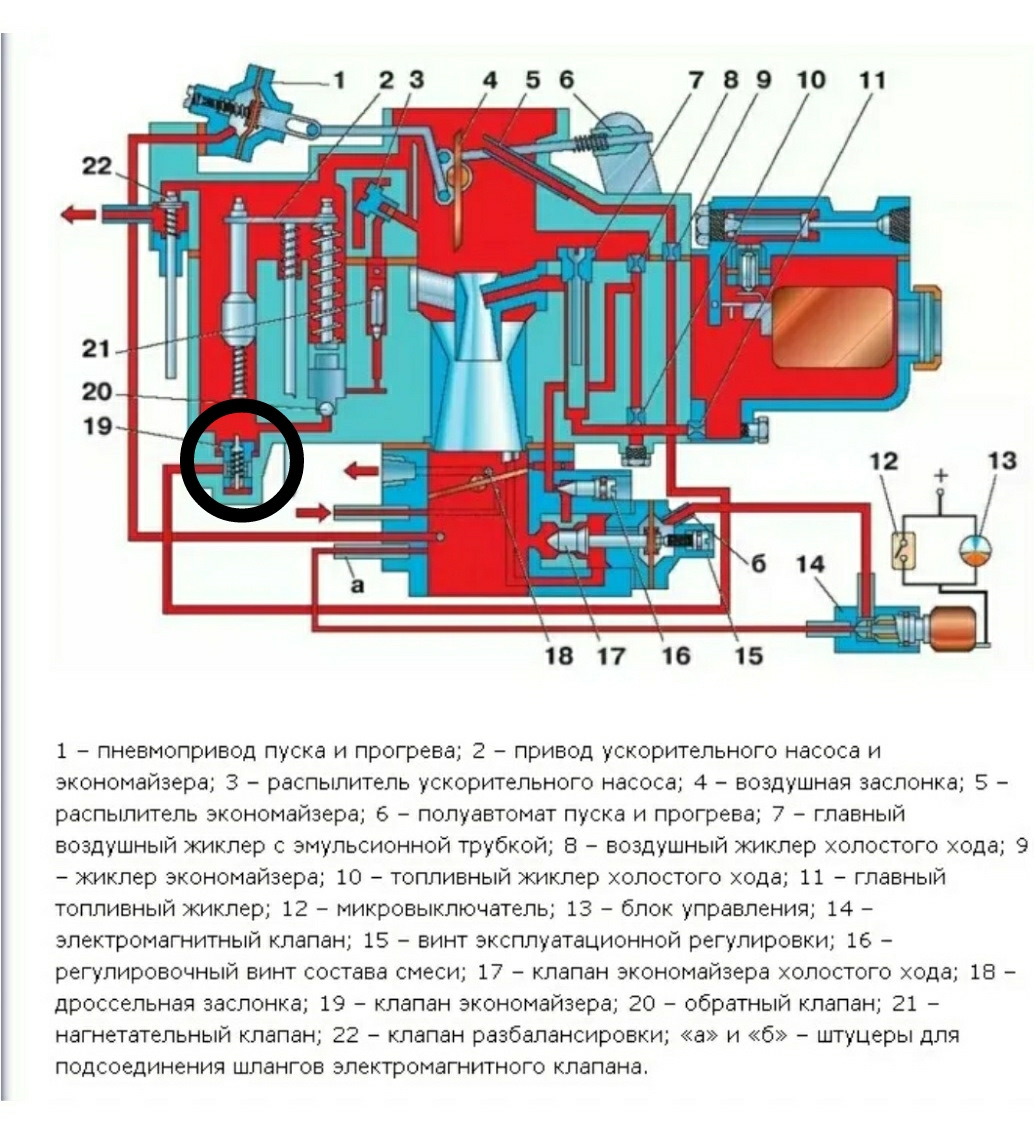 1 2 3 4 5 6 7 8 9 10 11

22

21

20

19

12 + 13

б 14

а

18 17 16 15

1 – пневмопривод пуска и прогрева; 2 – привод ускорительного насоса и экономайзера; 3 – распылитель ускорительного насоса; 4 – воздушная заслонка; 5 – распылитель экономайзера; 6 – полуавтомат пуска и прогрева; 7 – главный воздушный жиклер с эмульсионной трубкой; 8 – воздушный жиклер холостого хода; 9 – жиклер экономайзера; 10 – топливный жиклер холостого хода; 11 – главный топливный жиклер; 12 – микровыключатель; 13 – блок управления; 14 – электромагнитный клапан; 15 – винт эксплуатационной регулировки; 16 – регулировочный винт состава смеси; 17 – клапан экономайзера холостого хода; 18 – дроссельная заслонка; 19 – клапан экономайзера; 20 – обратный клапан; 21 – нагнетательный клапан; 22 – клапан разбалансировки; «а» и «б» – штуцеры для подсоединения шлангов электромагнитного клапана.