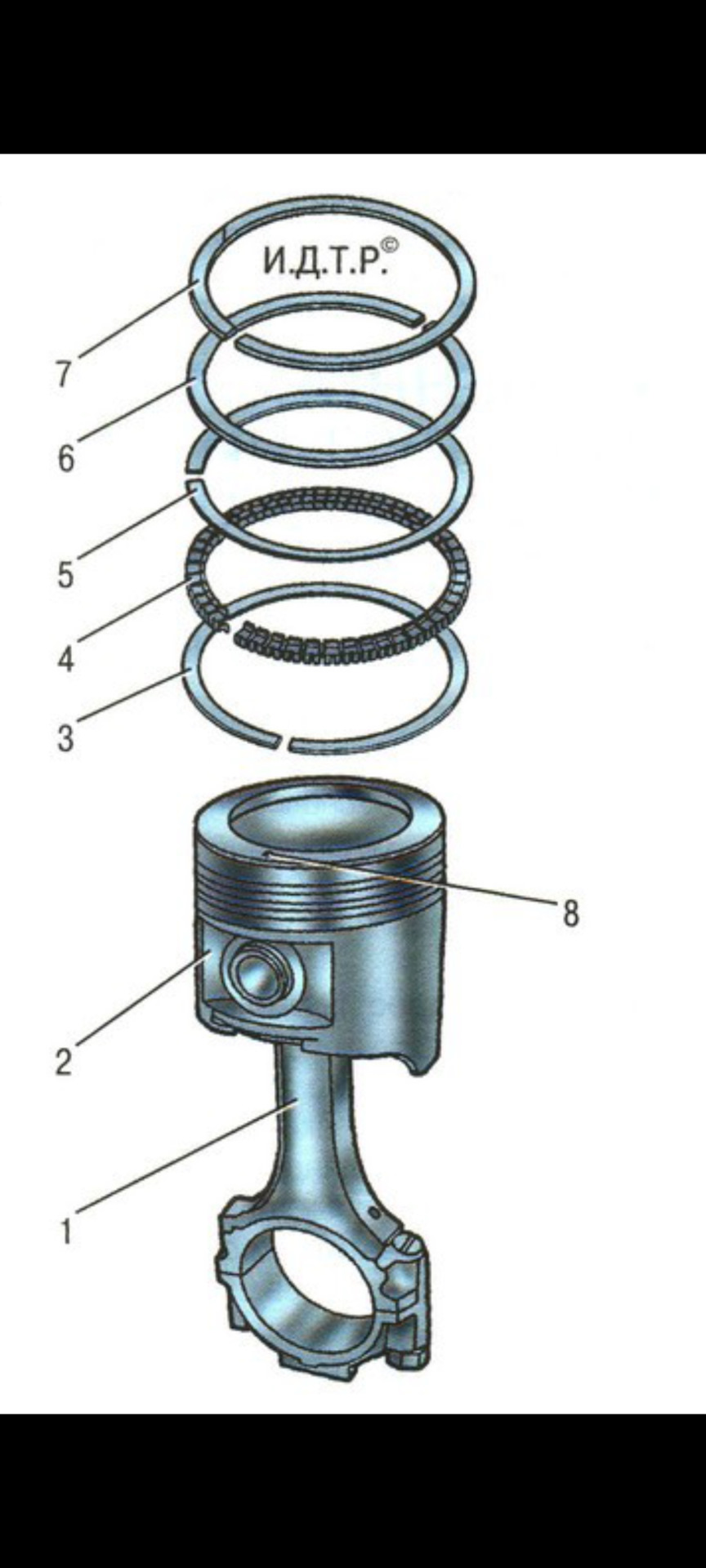 И.Д.Т.Р.©

7
6
5
4
3
8
2
1