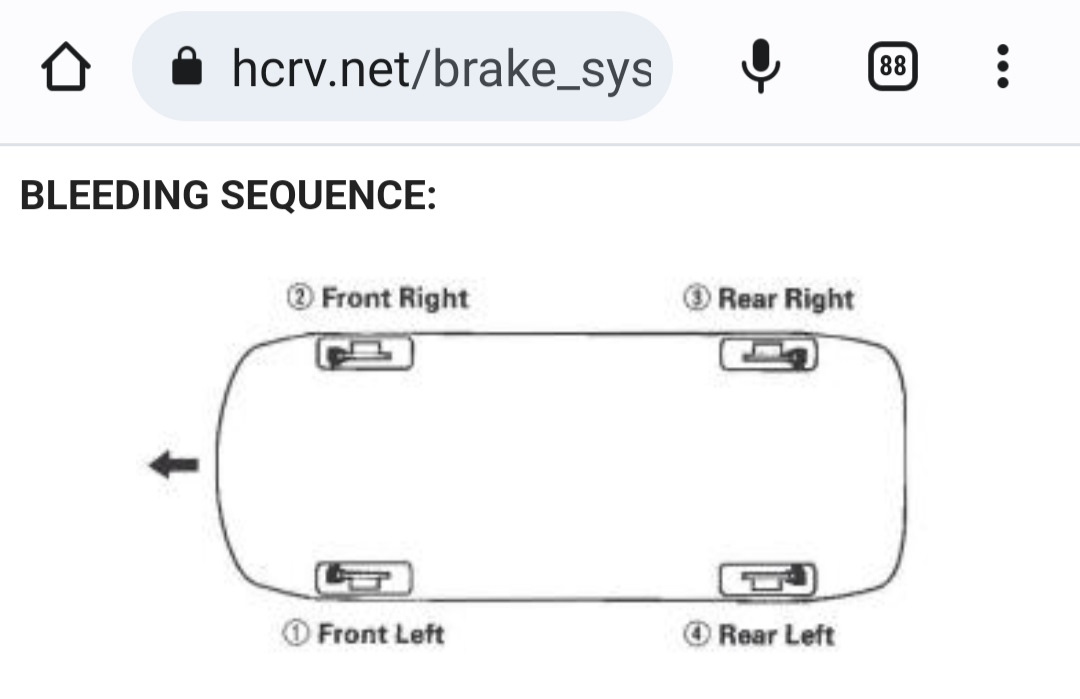 hcrv.net/brake_sys

88

BLEEDING SEQUENCE:

② Front Right

③ Rear Right

① Front Left

④ Rear Left