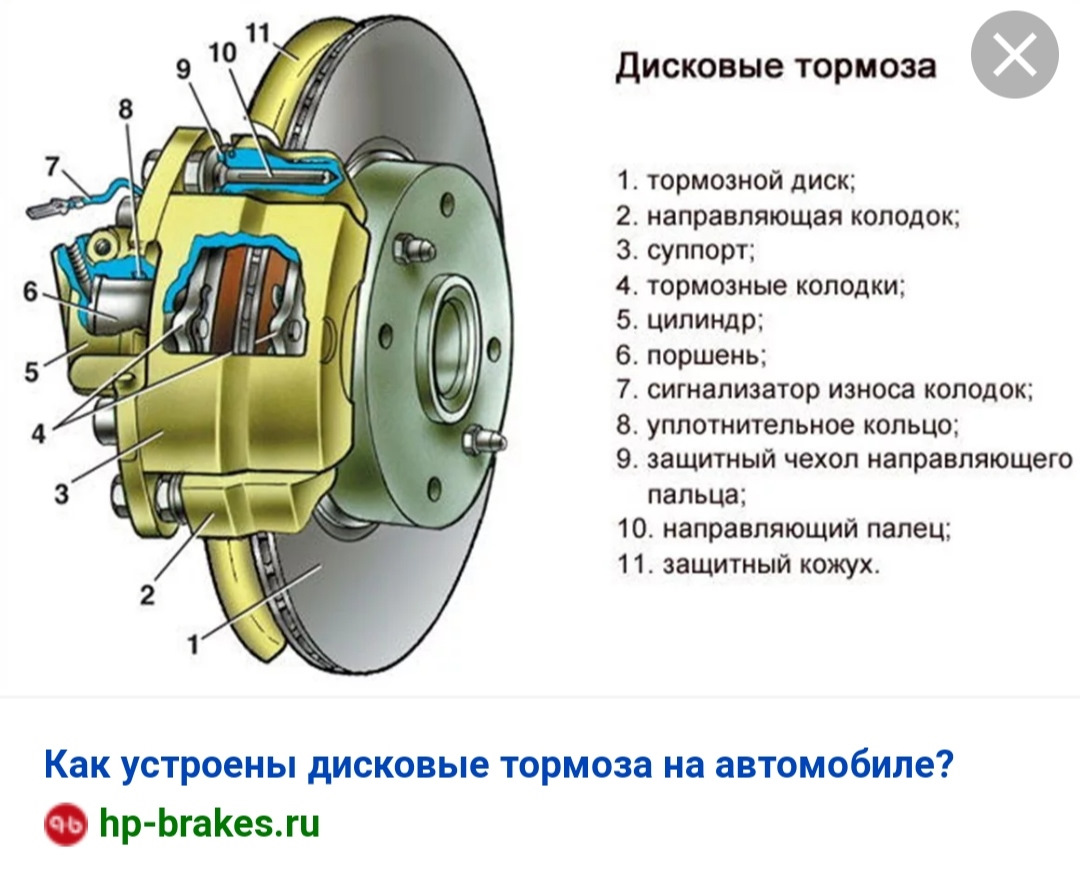 11
10
9
8
7
6
5
4
3
2
1

Дисковые тормоза

1. тормозной диск;
2. направляющая колодок;
3. суппорт;
4. тормозные колодки;
5. цилиндр;
6. поршень;
7. сигнализатор износа колодок;
8. уплотнительное кольцо;
9. защитный чехол направляющего пальца;
10. направляющий палец;
11. защитный кожух.

Как устроены дисковые тормоза на автомобиле?

hp-brakes.ru