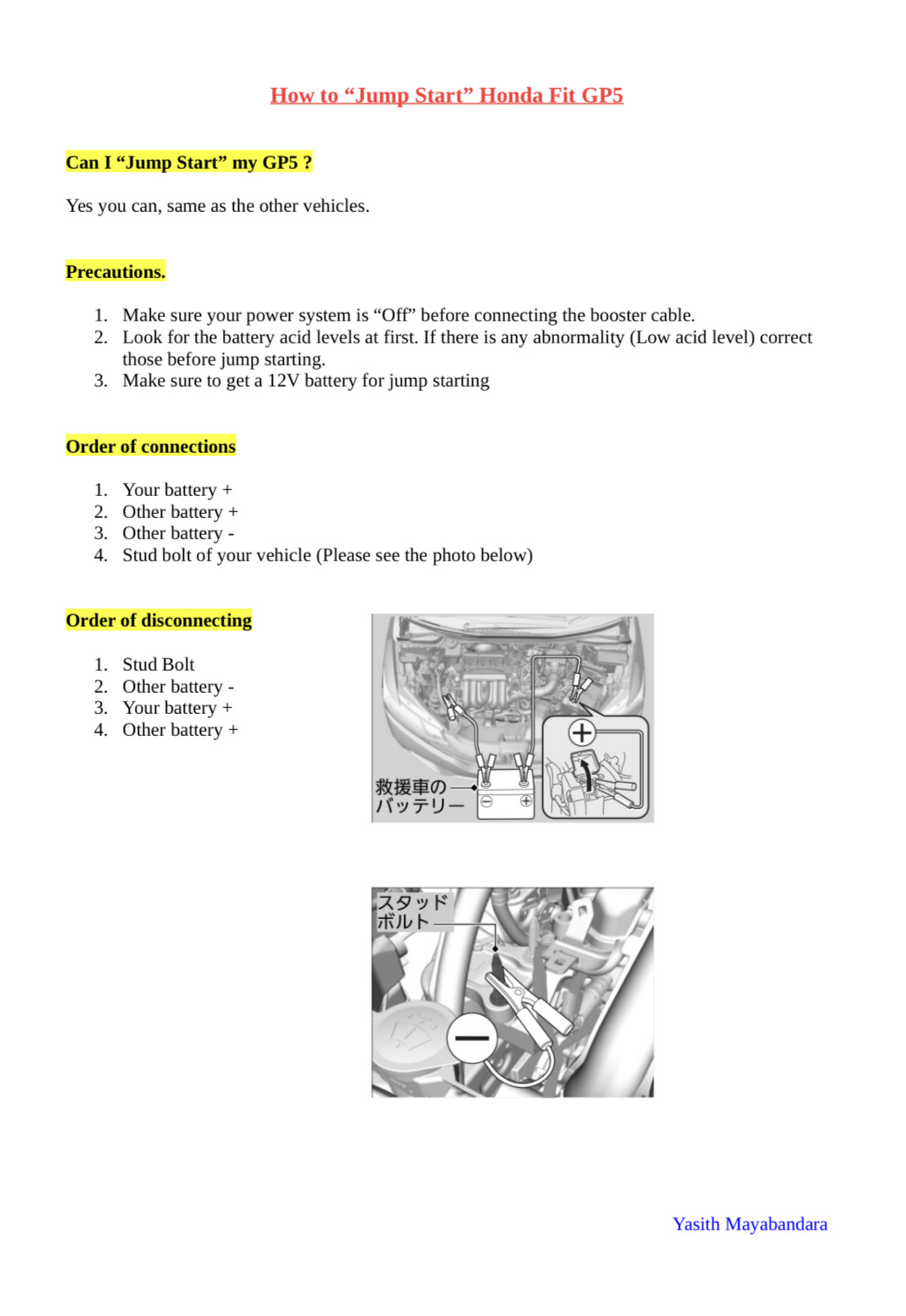 How to “Jump Start” Honda Fit GP5

Can I “Jump Start” my GP5 ?

Yes you can, same as the other vehicles.

Precautions.

1. Make sure your power system is “Off” before connecting the booster cable.
2. Look for the battery acid levels at first. If there is any abnormality (Low acid level) correct those before jump starting.
3. Make sure to get a 12V battery for jump starting

Order of connections

1. Your battery +
2. Other battery +
3. Other battery -
4. Stud bolt of your vehicle (Please see the photo below)

Order of disconnecting

1. Stud Bolt
2. Other battery -
3. Your battery +
4. Other battery +

救援車の
バッテリー

スタッド
ボルト

Yasith Mayabandara