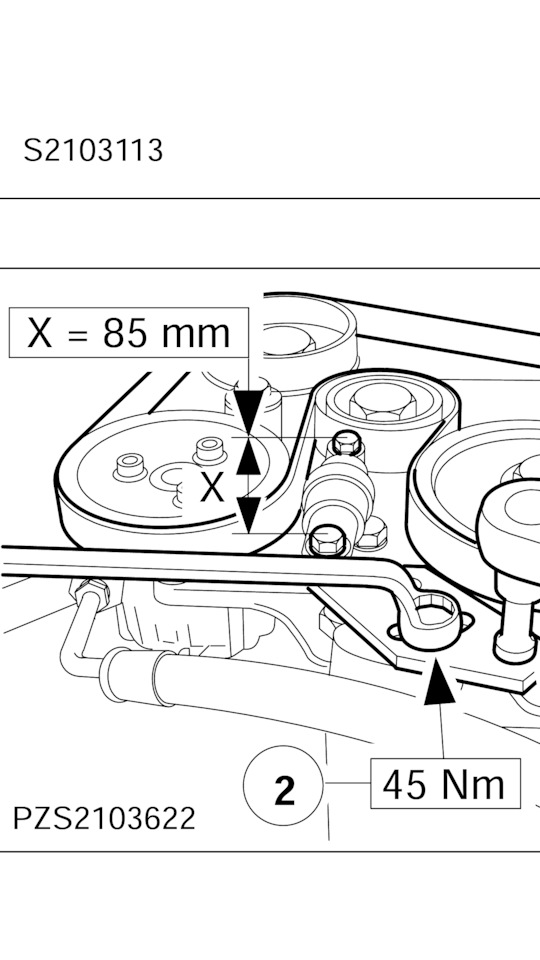 S2103113

X = 85 mm

X

2

45 Nm

PZS2103622