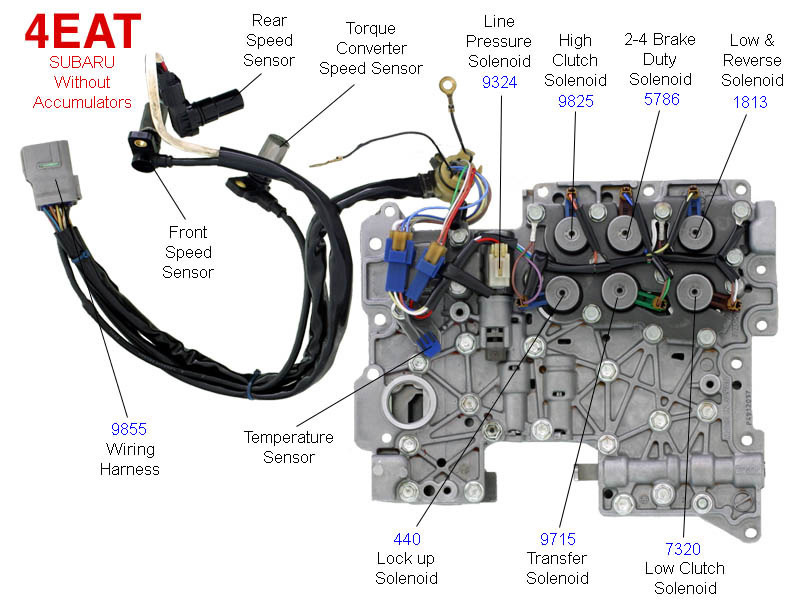 4EAT
SUBARU
Without
Accumulators

Rear
Speed
Sensor

Torque
Converter
Speed Sensor

Line
Pressure
Solenoid
9324

High
Clutch
Solenoid
9825

2-4 Brake
Duty
Solenoid
5786

Low &
Reverse
Solenoid
1813

Front
Speed
Sensor

9855
Wiring
Harness

Temperature
Sensor

440
Lock up
Solenoid

9715
Transfer
Solenoid

7320
Low Clutch
Solenoid