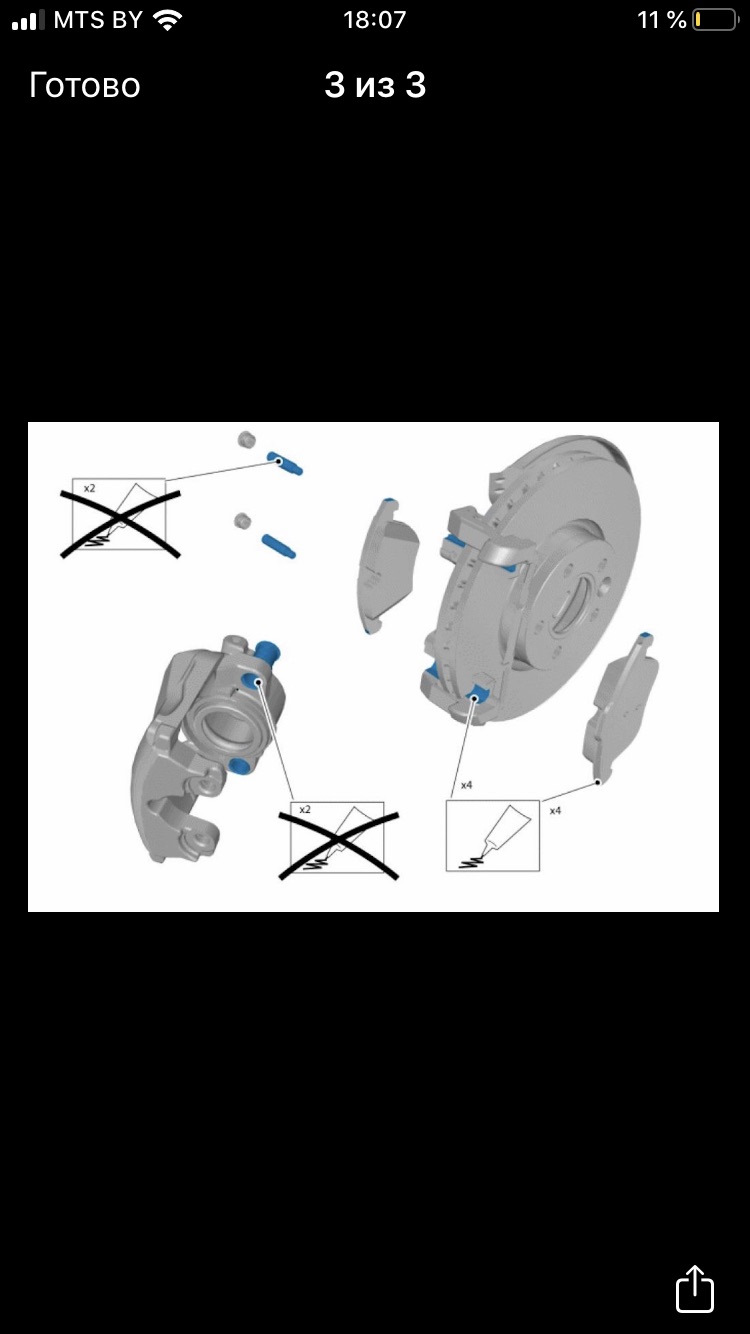 MTS BY 18:07 11 %

Готово 3 из 3

x2

x2

x4

x4