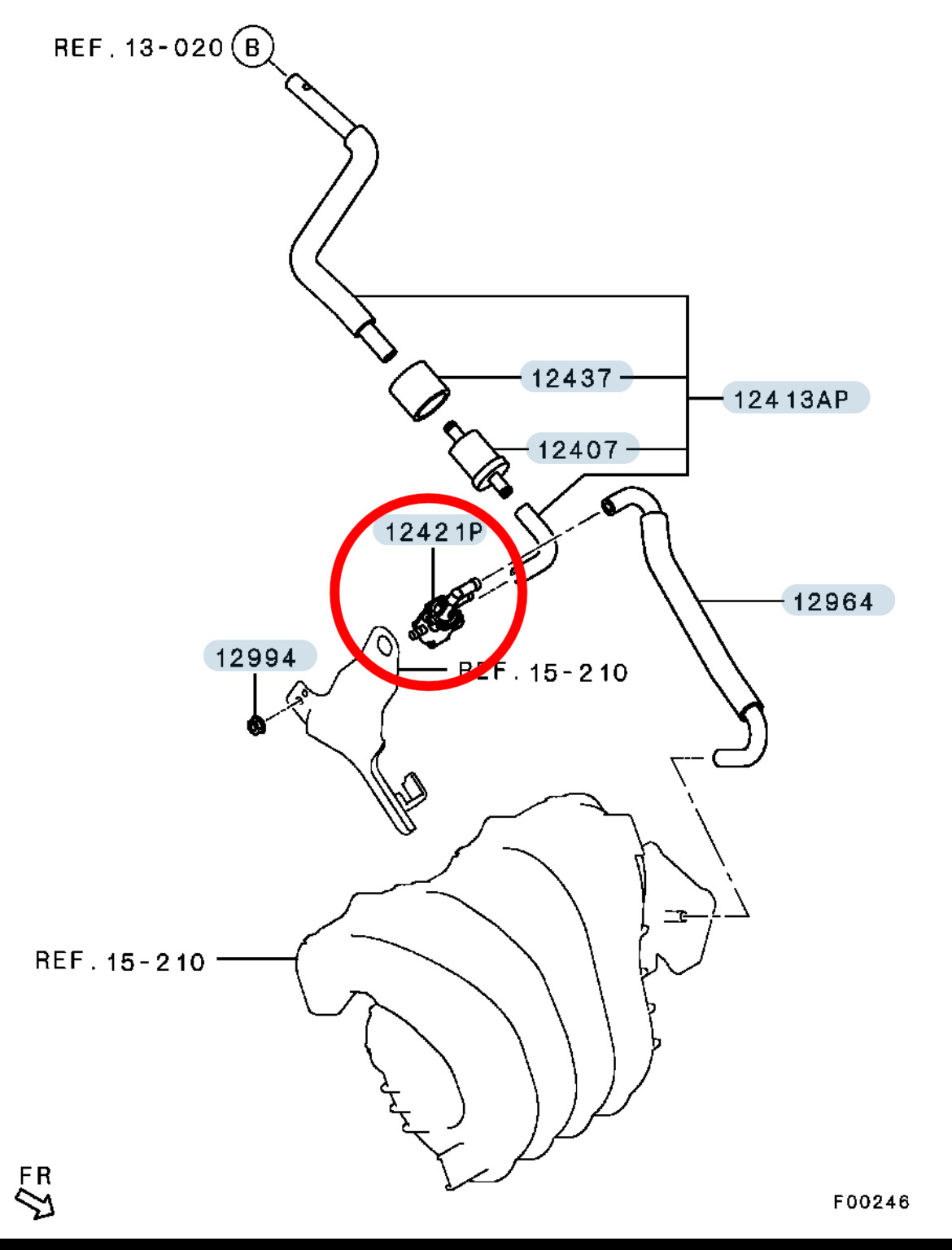 REF. 13-020 B

12437

12413AP

12407

12421P

12964

12994

REF. 15-210

REF. 15-210

FR

F00246