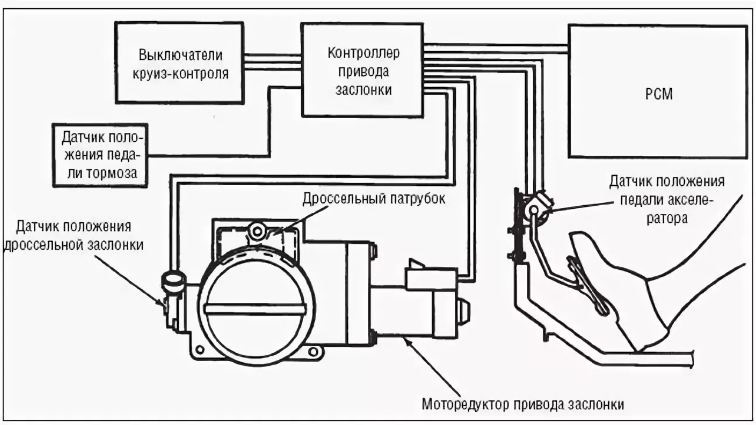 Выключатели круиз-контроля

Контроллер привода заслонки

PCM

Датчик положения педали тормоза

Дроссельный патрубок

Датчик положения педали акселератора

Датчик положения дроссельной заслонки

Моторедуктор привода заслонки