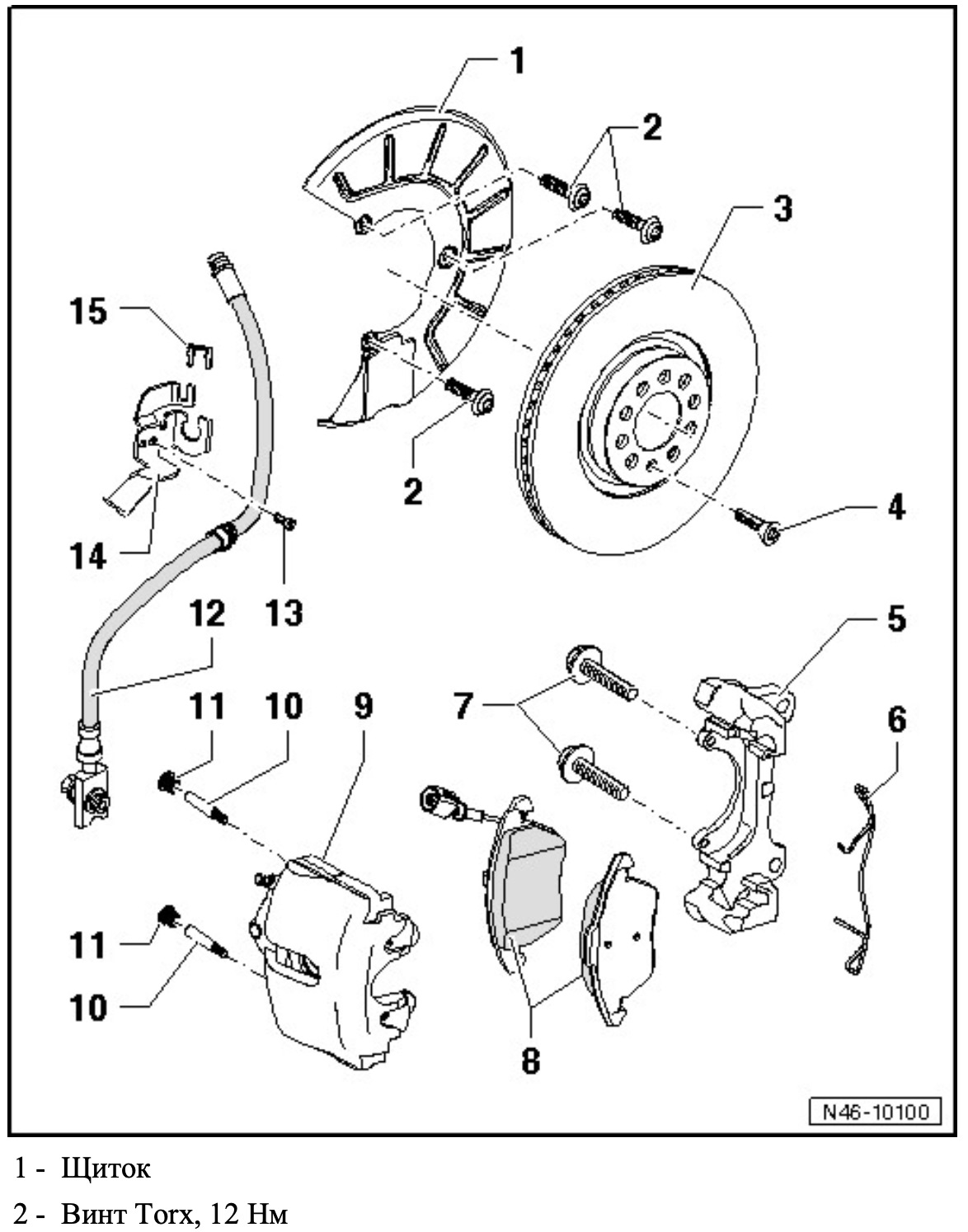 1
2
3
15
2
4
14
13
12
5
11
10
9
7
6
11
10
8
N46-10100

1 - Щиток

2 - Винт Torx, 12 Нм