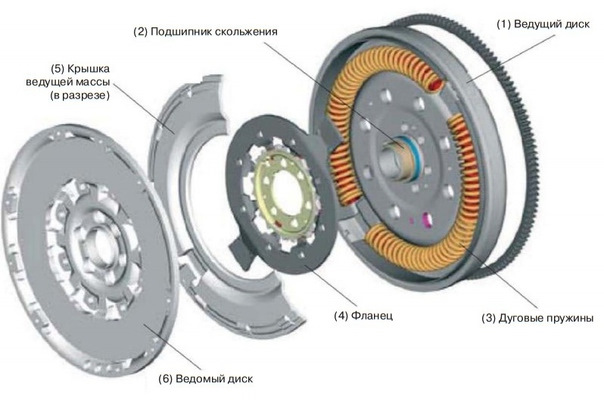 (2) Подшипник скольжения

(1) Ведущий диск

(5) Крышка ведущей массы (в разрезе)

(4) Фланец

(3) Дуговые пружины

(6) Ведомый диск