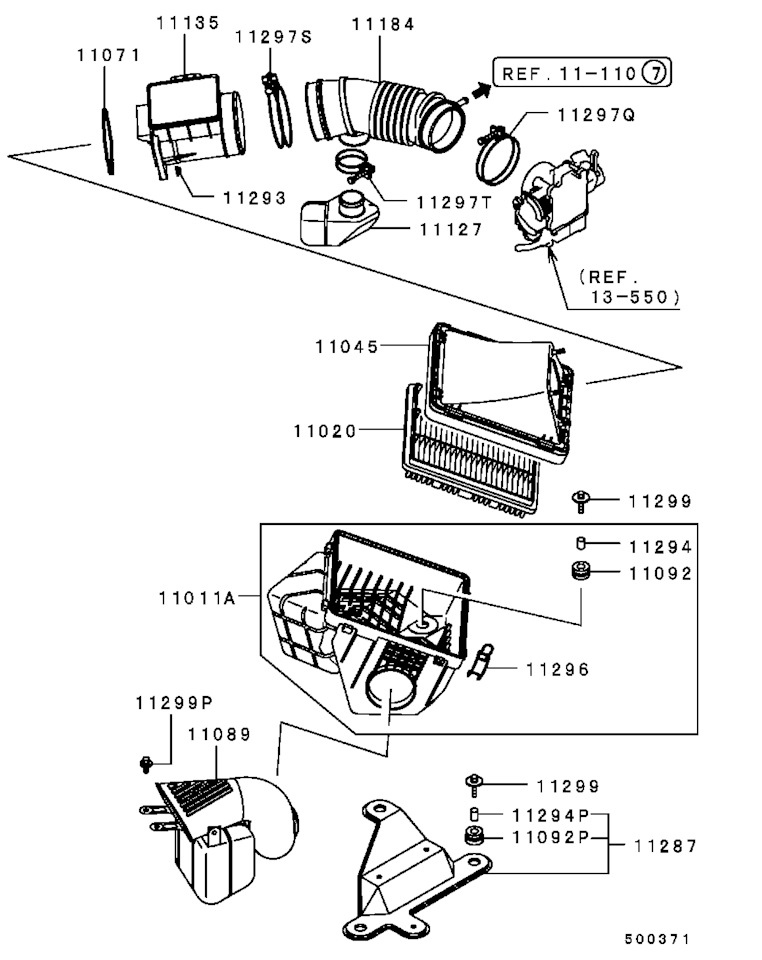 11135
11297S
11184
11071
REF. 11-110 7
11297Q
11293
11297T
11127
(REF. 13-550)
11045
11020
11299
11294
11092
11011A
11296
11299P
11089
11299
11294P
11092P
11287
500371