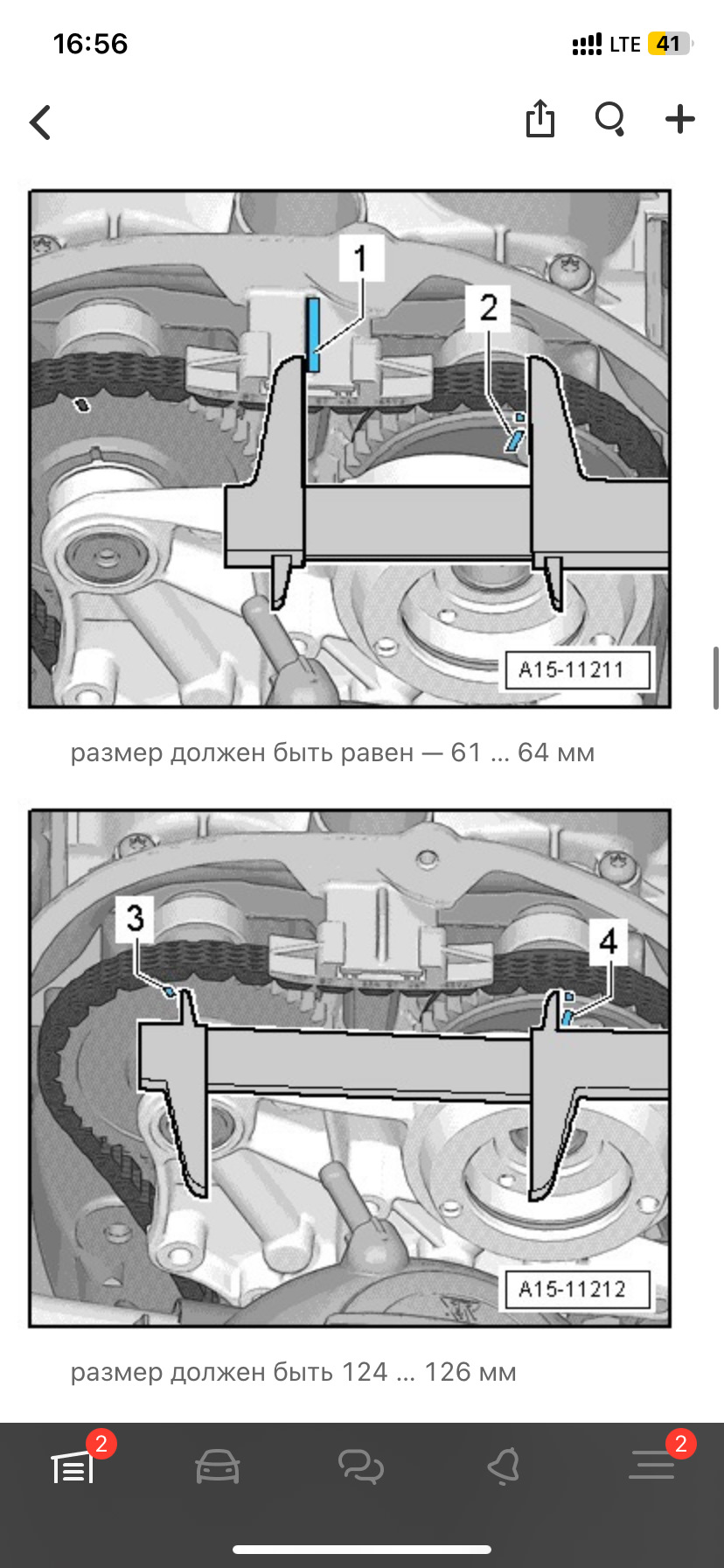 16:56
LTE 41

1
2
A15-11211

размер должен быть равен — 61 ... 64 мм

3
4
A15-11212

размер должен быть 124 ... 126 мм

2
2