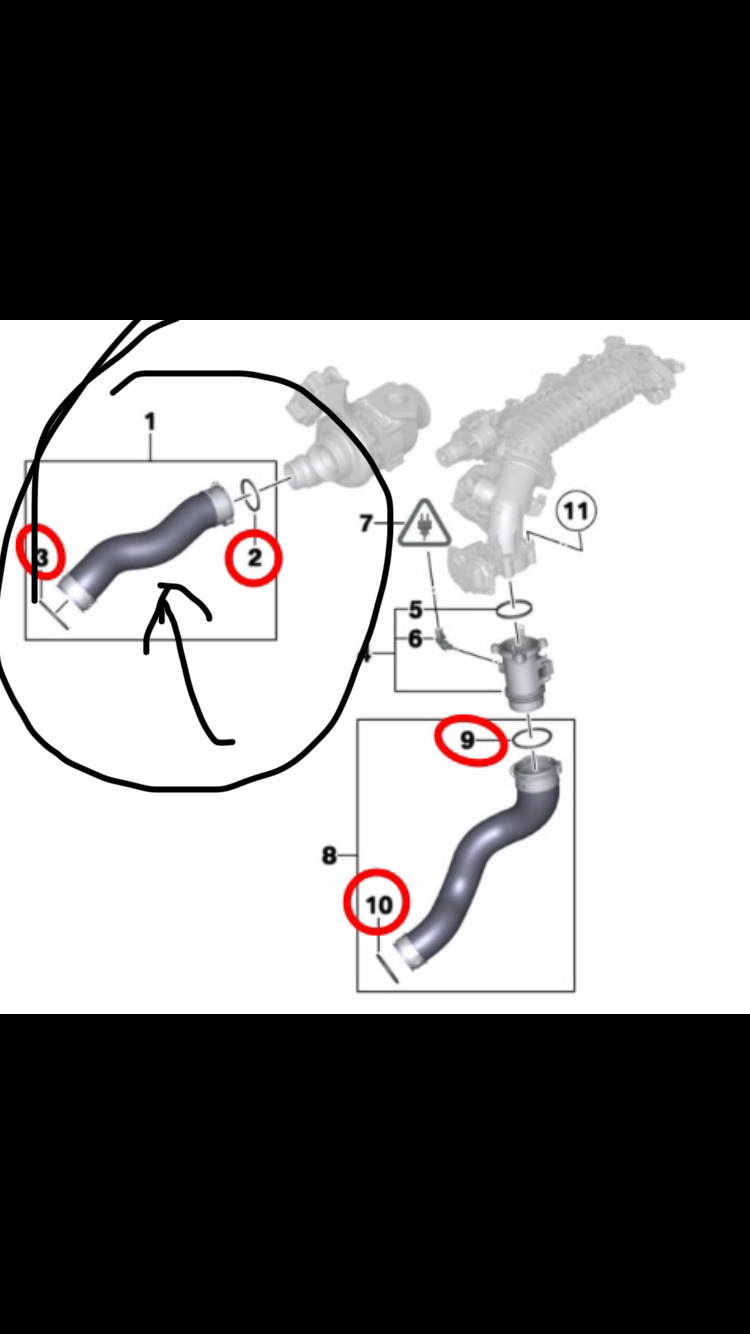 1
3
2
7
11
5
6
4
9
8
10