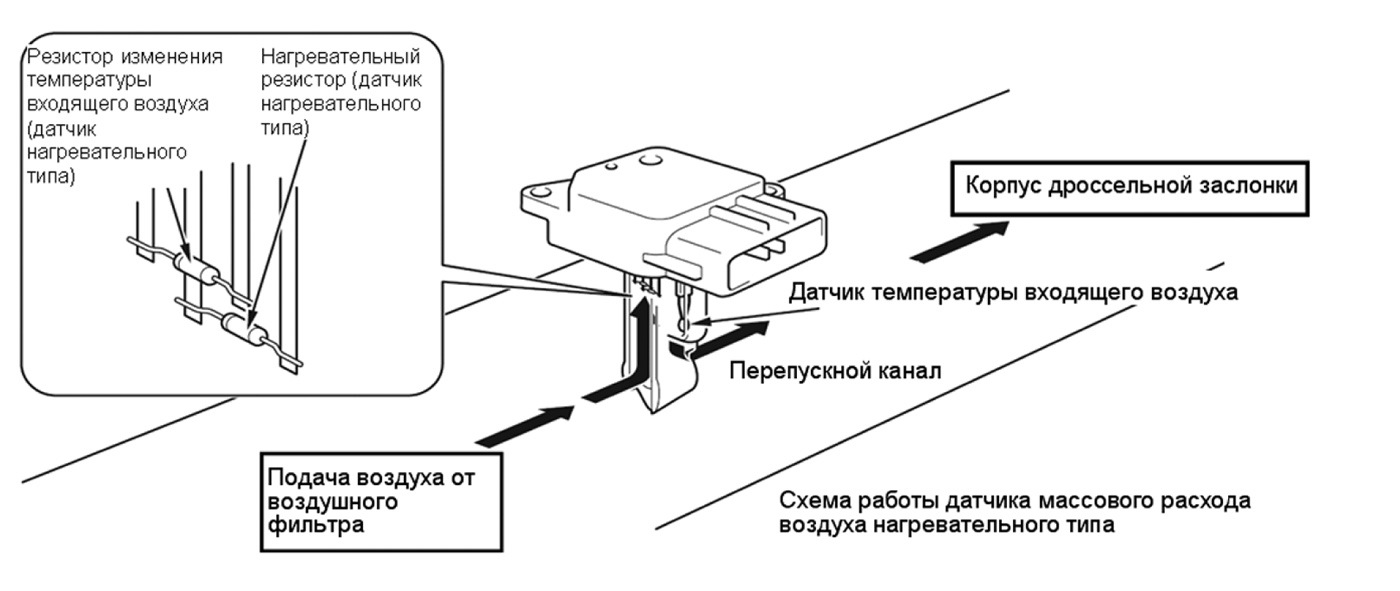 Резистор изменения температуры входящего воздуха (датчик нагревательного типа)

Нагревательный резистор (датчик нагревательного типа)

Корпус дроссельной заслонки

Датчик температуры входящего воздуха

Перепускной канал

Подача воздуха от воздушного фильтра

Схема работы датчика массового расхода воздуха нагревательного типа