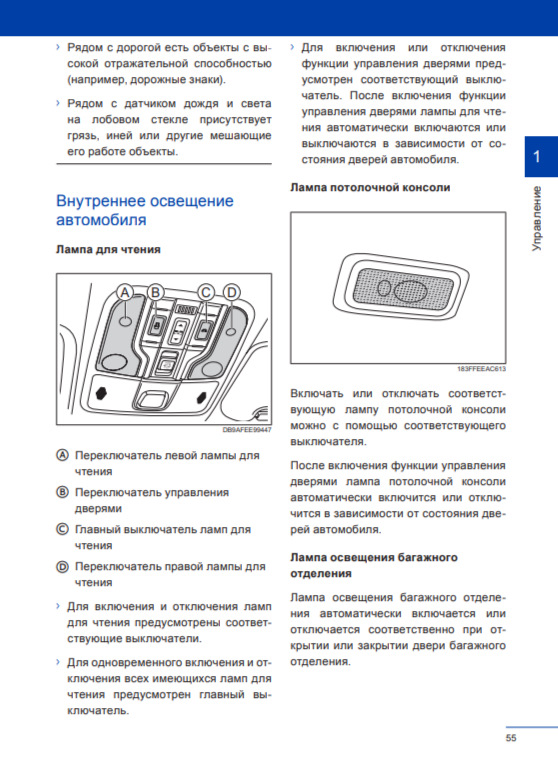 › Рядом с дорогой есть объекты с высокой отражательной способностью (например, дорожные знаки).

› Рядом с датчиком дождя и света на лобовом стекле присутствует грязь, иней или другие мешающие его работе объекты.

Внутреннее освещение автомобиля

Лампа для чтения

A B C D

DB9AFEE99447

Ⓐ Переключатель левой лампы для чтения

Ⓑ Переключатель управления дверями

Ⓒ Главный выключатель ламп для чтения

Ⓓ Переключатель правой лампы для чтения

› Для включения и отключения ламп для чтения предусмотрены соответствующие выключатели.

› Для одновременного включения и отключения всех имеющихся ламп для чтения предусмотрен главный выключатель.

› Для включения или отключения функции управления дверями предусмотрен соответствующий выключатель. После включения функции управления дверями лампы для чтения автоматически включаются или выключаются в зависимости от состояния дверей автомобиля.

Лампа потолочной консоли

183FFEEAC613

Включать или отключать соответствующую лампу потолочной консоли можно с помощью соответствующего выключателя.

После включения функции управления дверями лампа потолочной консоли автоматически включится или отключится в зависимости от состояния дверей автомобиля.

Лампа освещения багажного отделения

Лампа освещения багажного отделения автоматически включается или отключается соответственно при открытии или закрытии двери багажного отделения.

1

Управление

55