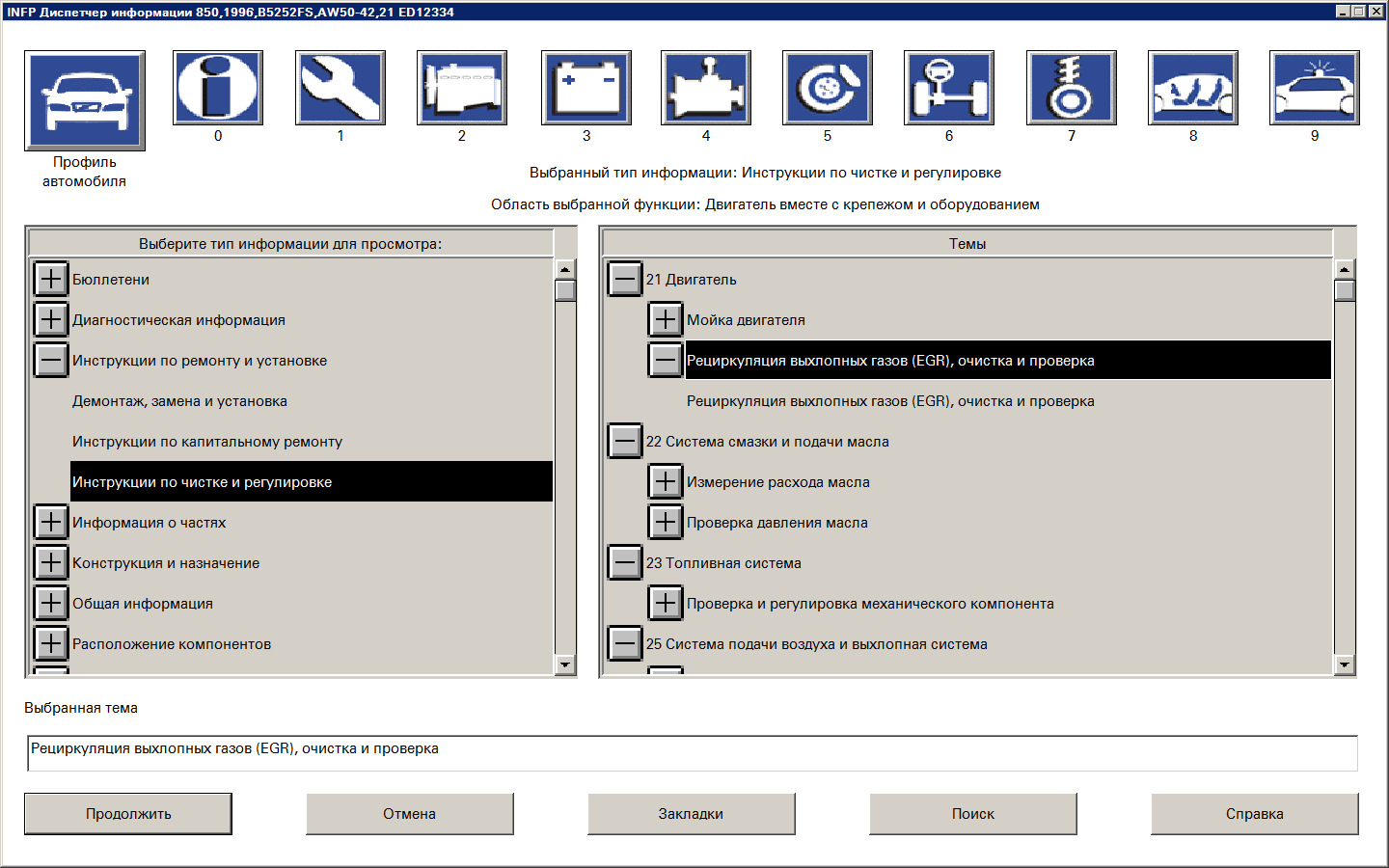 INFP Диспетчер информации 850,1996,B5252FS,AW50-42,21 ED12334

Профиль автомобиля

0 1 2 3 4 5 6 7 8 9

Выбранный тип информации: Инструкции по чистке и регулировке

Область выбранной функции: Двигатель вместе с крепежом и оборудованием

Выберите тип информации для просмотра:

Бюллетени
Диагностическая информация
Инструкции по ремонту и установке
Демонтаж, замена и установка
Инструкции по капитальному ремонту
Инструкции по чистке и регулировке
Информация о частях
Конструкция и назначение
Общая информация
Расположение компонентов

Темы

21 Двигатель
Мойка двигателя
Рециркуляция выхлопных газов (EGR), очистка и проверка
Рециркуляция выхлопных газов (EGR), очистка и проверка
22 Система смазки и подачи масла
Измерение расхода масла
Проверка давления масла
23 Топливная система
Проверка и регулировка механического компонента
25 Система подачи воздуха и выхлопная система

Выбранная тема

Рециркуляция выхлопных газов (EGR), очистка и проверка

Продолжить
Отмена
Закладки
Поиск
Справка