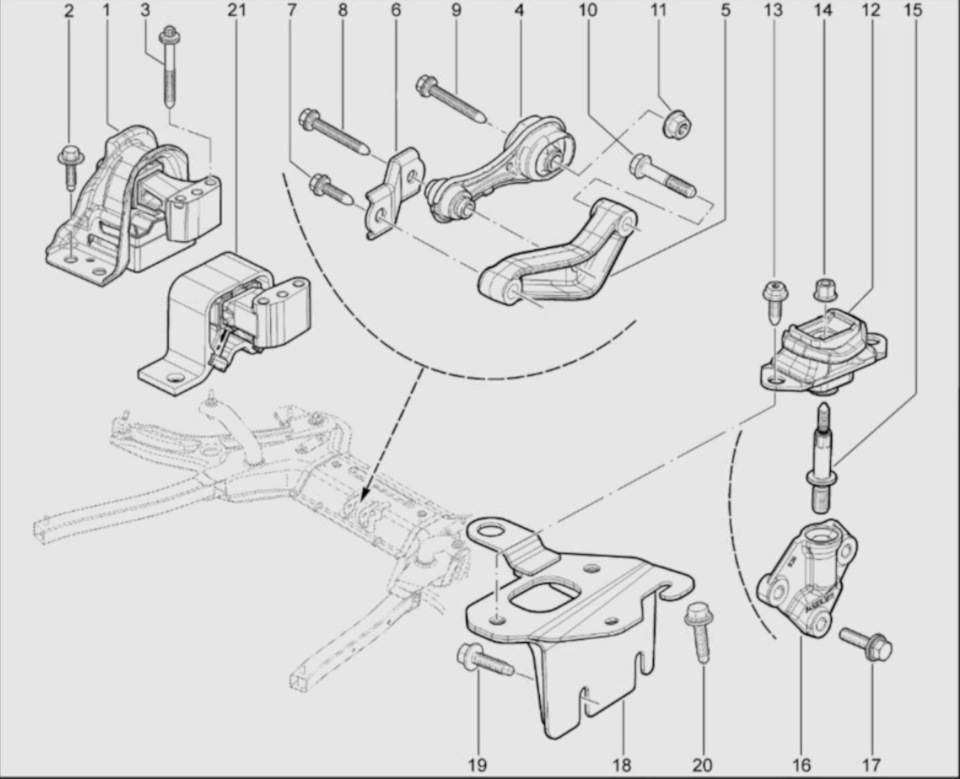 2 1 3 21 7 8 6 9 4 10 11 5 13 14 12 15

19 18 20 16 17