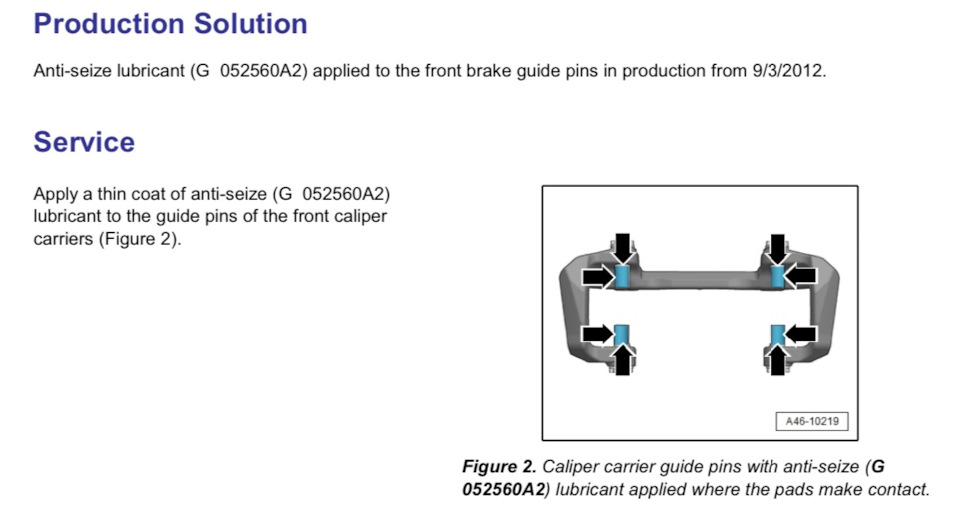 Production Solution

Anti-seize lubricant (G 052560A2) applied to the front brake guide pins in production from 9/3/2012.

Service

Apply a thin coat of anti-seize (G 052560A2) lubricant to the guide pins of the front caliper carriers (Figure 2).

A46-10219

Figure 2. Caliper carrier guide pins with anti-seize (G 052560A2) lubricant applied where the pads make contact.