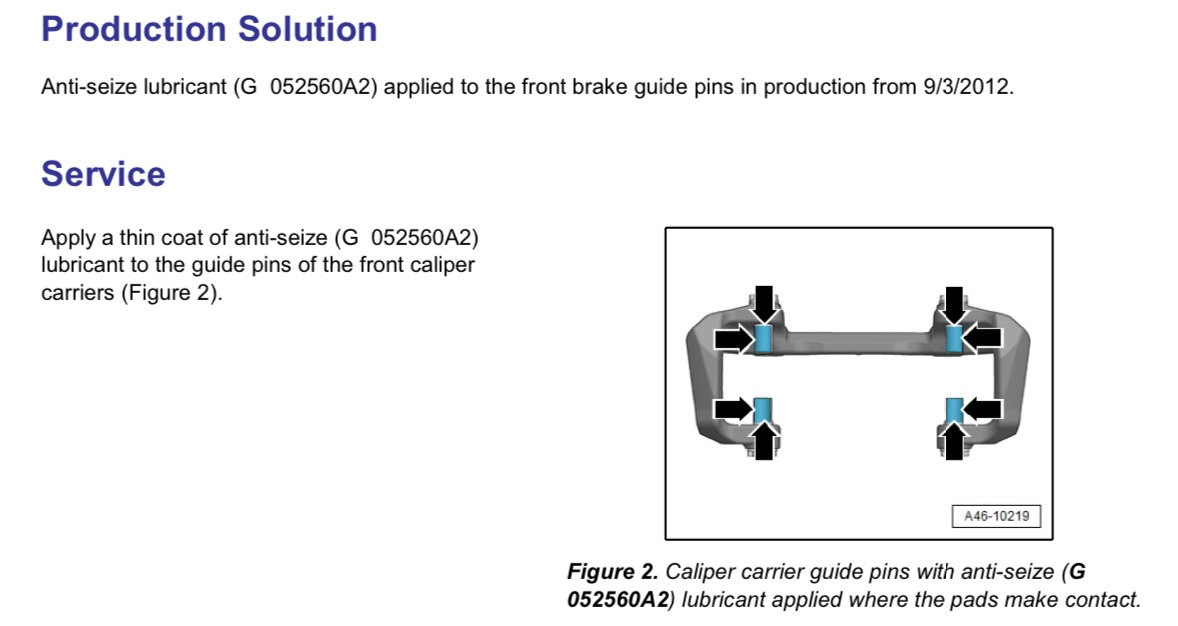 Production Solution

Anti-seize lubricant (G 052560A2) applied to the front brake guide pins in production from 9/3/2012.

Service

Apply a thin coat of anti-seize (G 052560A2) lubricant to the guide pins of the front caliper carriers (Figure 2).

A46-10219

Figure 2. Caliper carrier guide pins with anti-seize (G 052560A2) lubricant applied where the pads make contact.