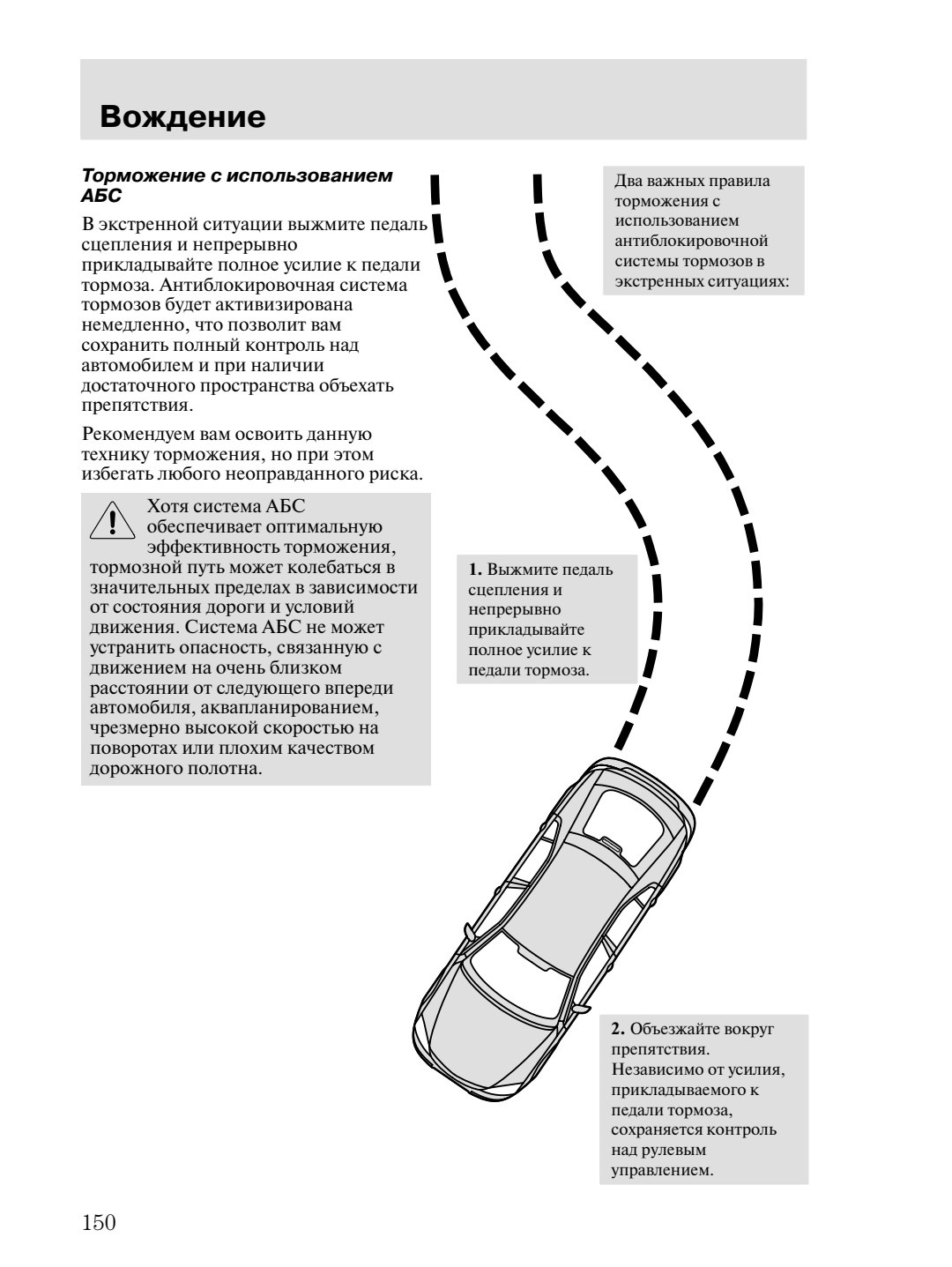 Вождение

Торможение с использованием АБС

В экстренной ситуации выжмите педаль сцепления и непрерывно прикладывайте полное усилие к педали тормоза. Антиблокировочная система тормозов будет активизирована немедленно, что позволит вам сохранить полный контроль над автомобилем и при наличии достаточного пространства объехать препятствия.

Рекомендуем вам освоить данную технику торможения, но при этом избегать любого неоправданного риска.

Хотя система АБС обеспечивает оптимальную эффективность торможения, тормозной путь может колебаться в значительных пределах в зависимости от состояния дороги и условий движения. Система АБС не может устранить опасность, связанную с движением на очень близком расстоянии от следующего впереди автомобиля, аквапланированием, чрезмерно высокой скоростью на поворотах или плохим качеством дорожного полотна.

Два важных правила торможения с использованием антиблокировочной системы тормозов в экстренных ситуациях:

1. Выжмите педаль сцепления и непрерывно прикладывайте полное усилие к педали тормоза.

2. Объезжайте вокруг препятствия. Независимо от усилия, прикладываемого к педали тормоза, сохраняется контроль над рулевым управлением.

150